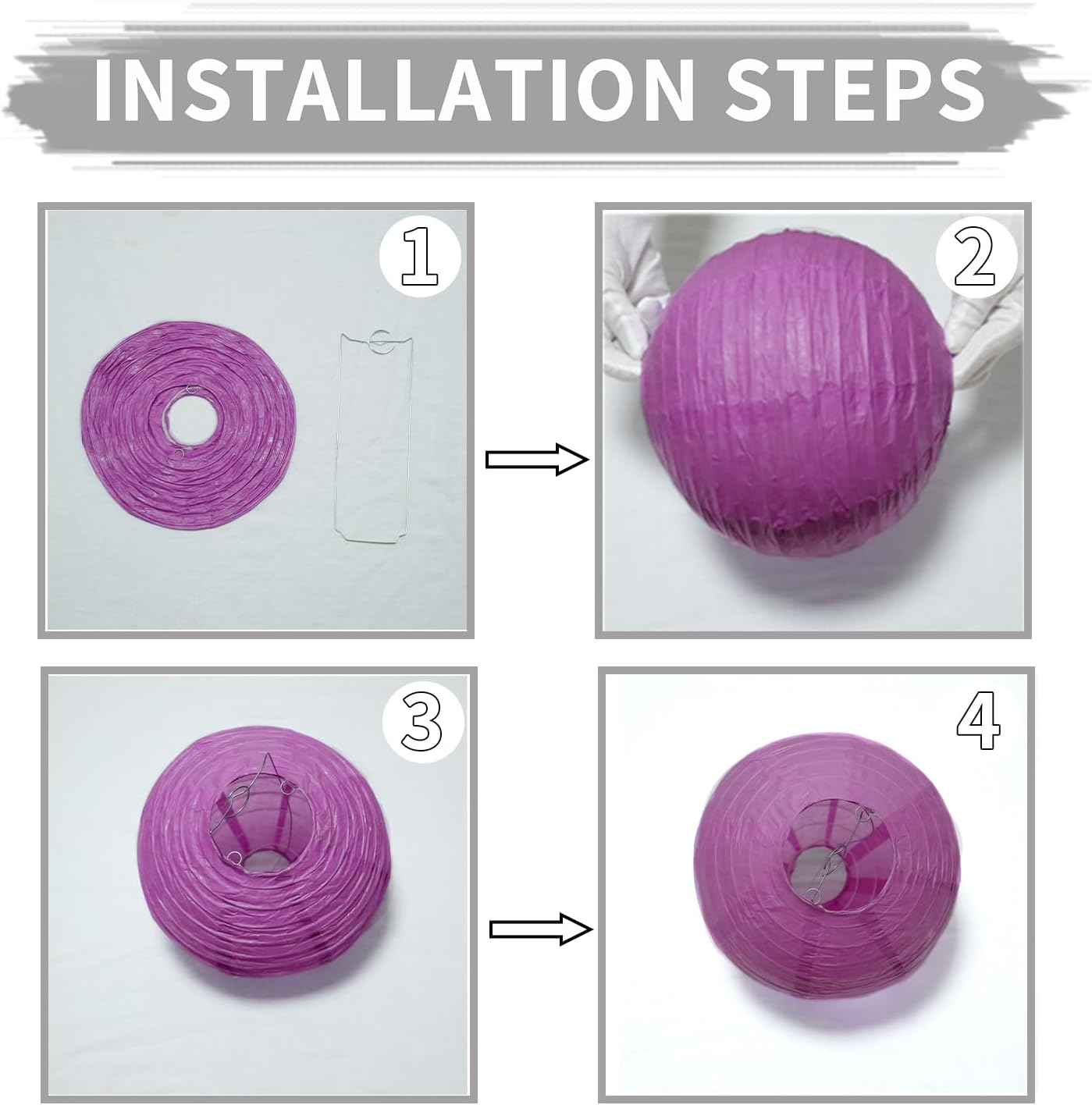 INSTALLATION STEPS

1

2

3

4