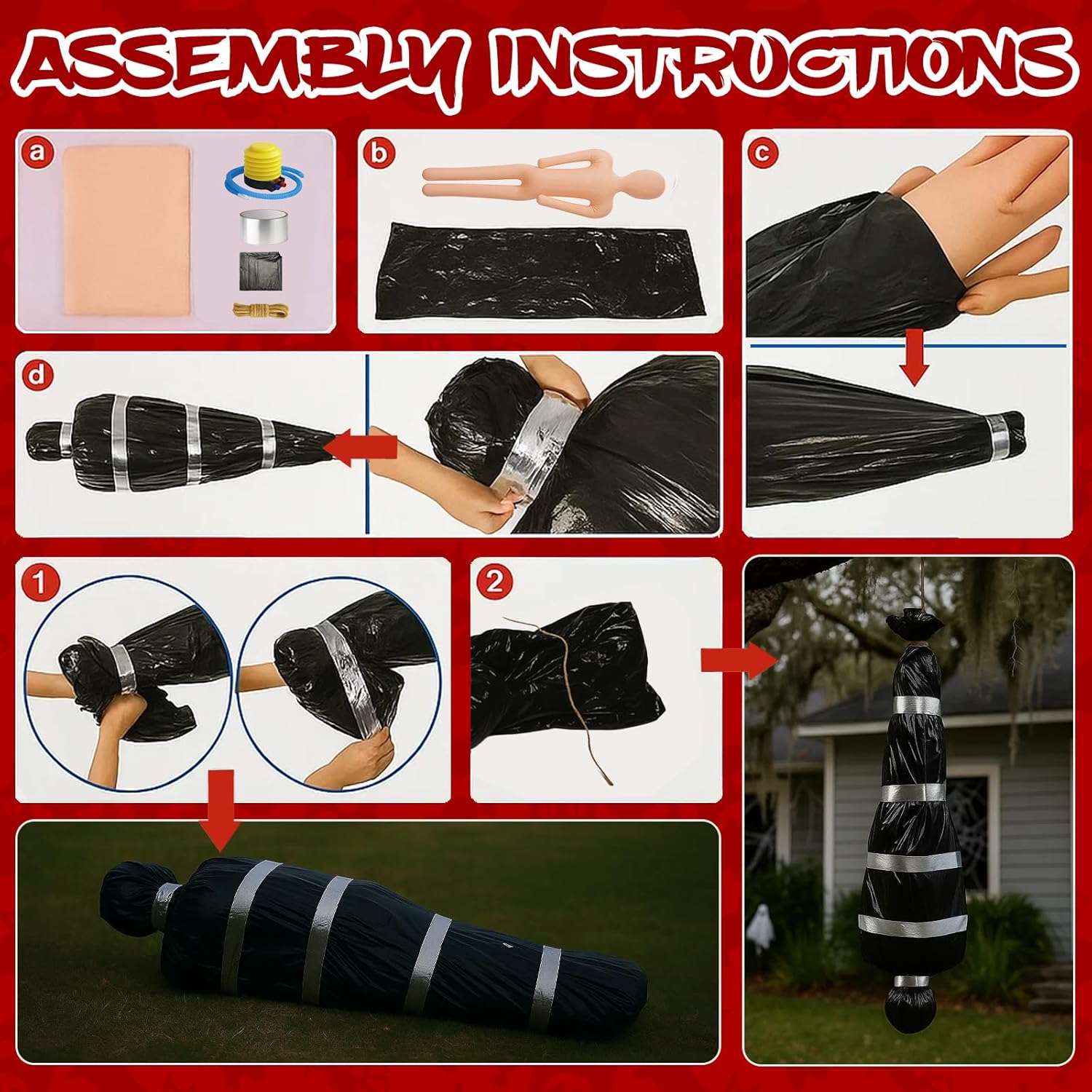 ASSEMBLY INSTRUCTIONS

a

b

c

d

1

2