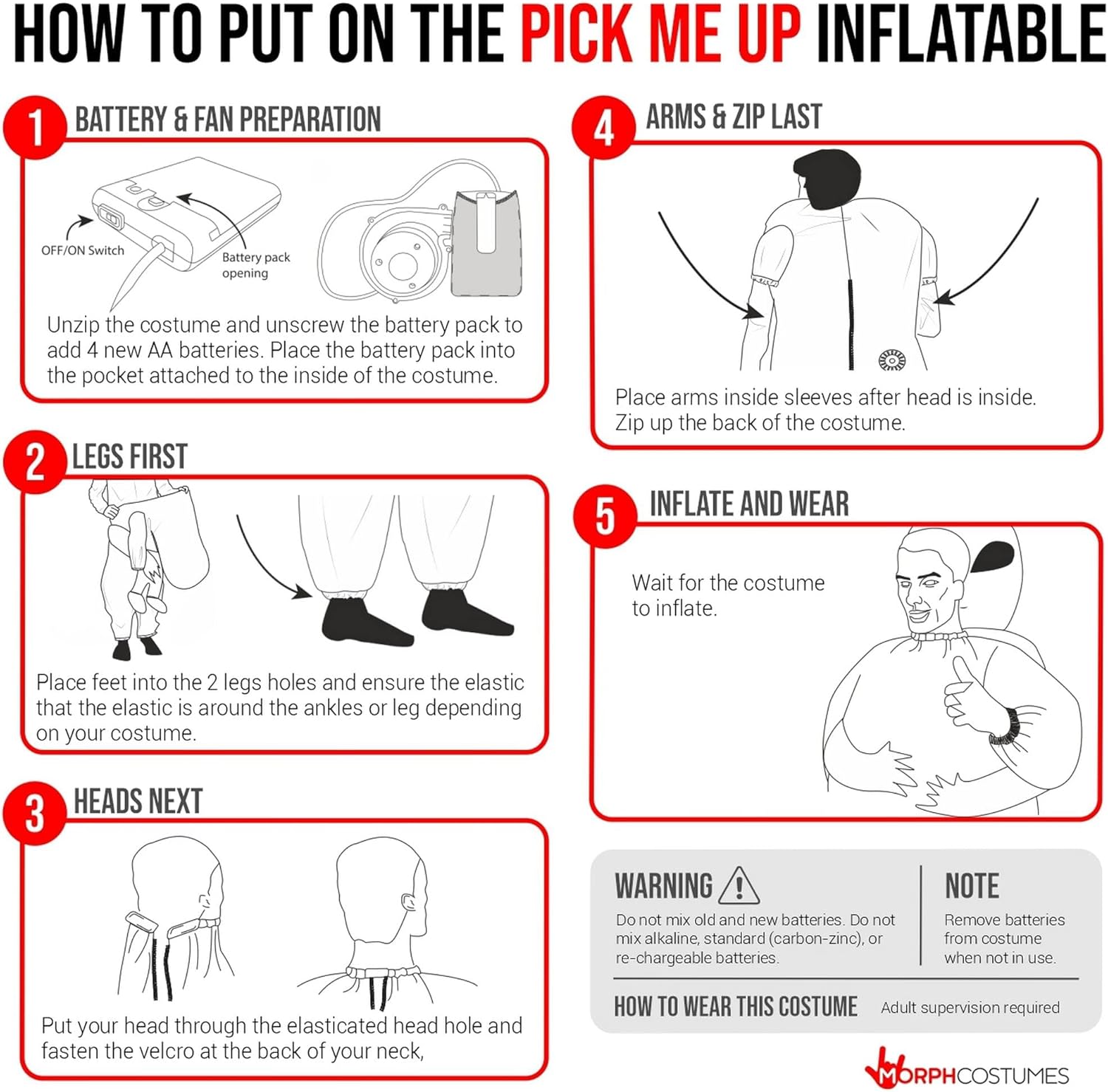 HOW TO PUT ON THE PICK ME UP INFLATABLE

1 BATTERY & FAN PREPARATION

OFF/ON Switch

Battery pack opening

Unzip the costume and unscrew the battery pack to add 4 new AA batteries. Place the battery pack into the pocket attached to the inside of the costume.

2 LEGS FIRST

Place feet into the 2 legs holes and ensure the elastic that the elastic is around the ankles or leg depending on your costume.

3 HEADS NEXT

Put your head through the elasticated head hole and fasten the velcro at the back of your neck,

4 ARMS & ZIP LAST

Place arms inside sleeves after head is inside. Zip up the back of the costume.

5 INFLATE AND WEAR

Wait for the costume to inflate.

WARNING

Do not mix old and new batteries. Do not mix alkaline, standard (carbon-zinc), or re-chargeable batteries.

NOTE

Remove batteries from costume when not in use.

HOW TO WEAR THIS COSTUME

Adult supervision required

MORPHCOSTUMES