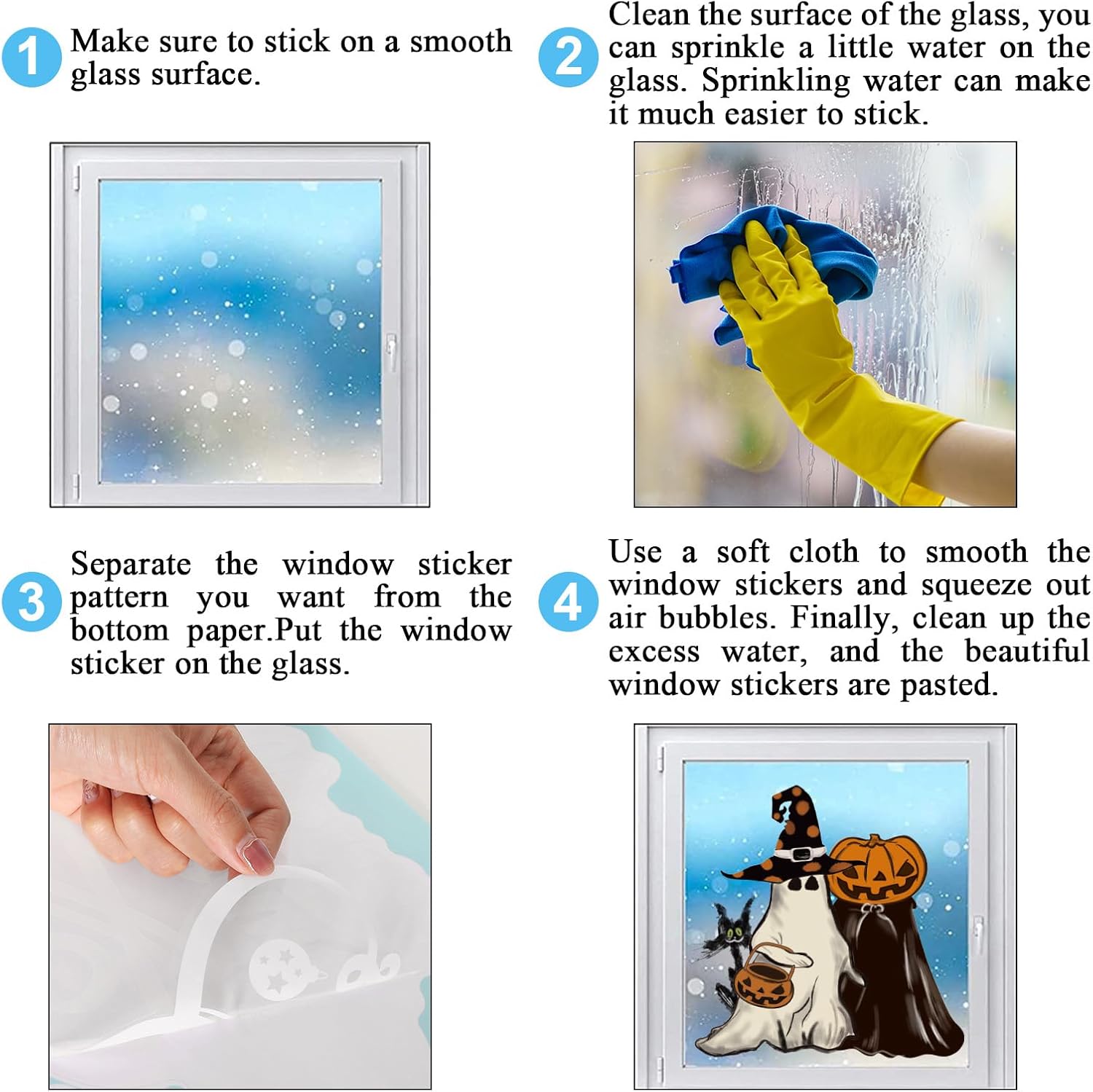 1 Make sure to stick on a smooth glass surface.

2 Clean the surface of the glass, you can sprinkle a little water on the glass. Sprinkling water can make it much easier to stick.

3 Separate the window sticker pattern you want from the bottom paper.Put the window sticker on the glass.

4 Use a soft cloth to smooth the window stickers and squeeze out air bubbles. Finally, clean up the excess water, and the beautiful window stickers are pasted.