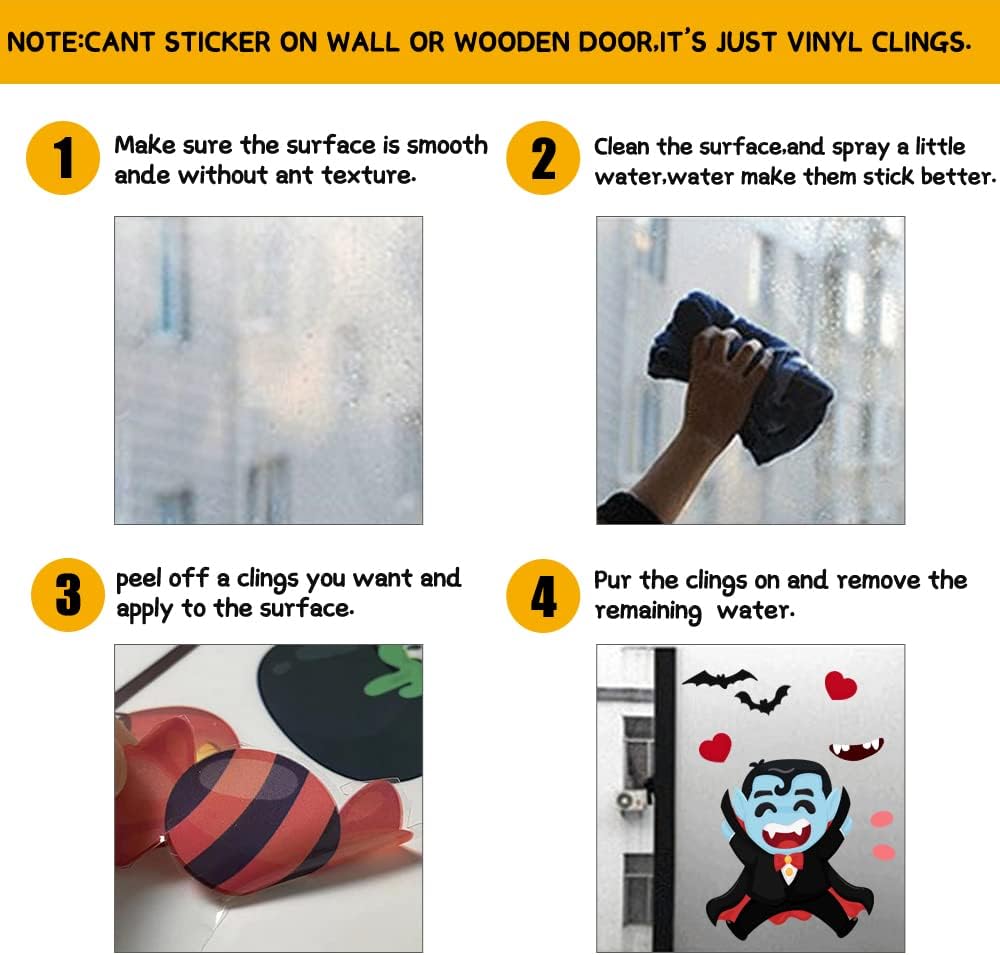 NOTE:CANT STICKER ON WALL OR WOODEN DOOR,IT'S JUST VINYL CLINGS.

1 Make sure the surface is smooth ande without ant texture.

2 Clean the surface,and spray a little water,water make them stick better.

3 peel off a clings you want and apply to the surface.

4 Pur the clings on and remove the remaining water.