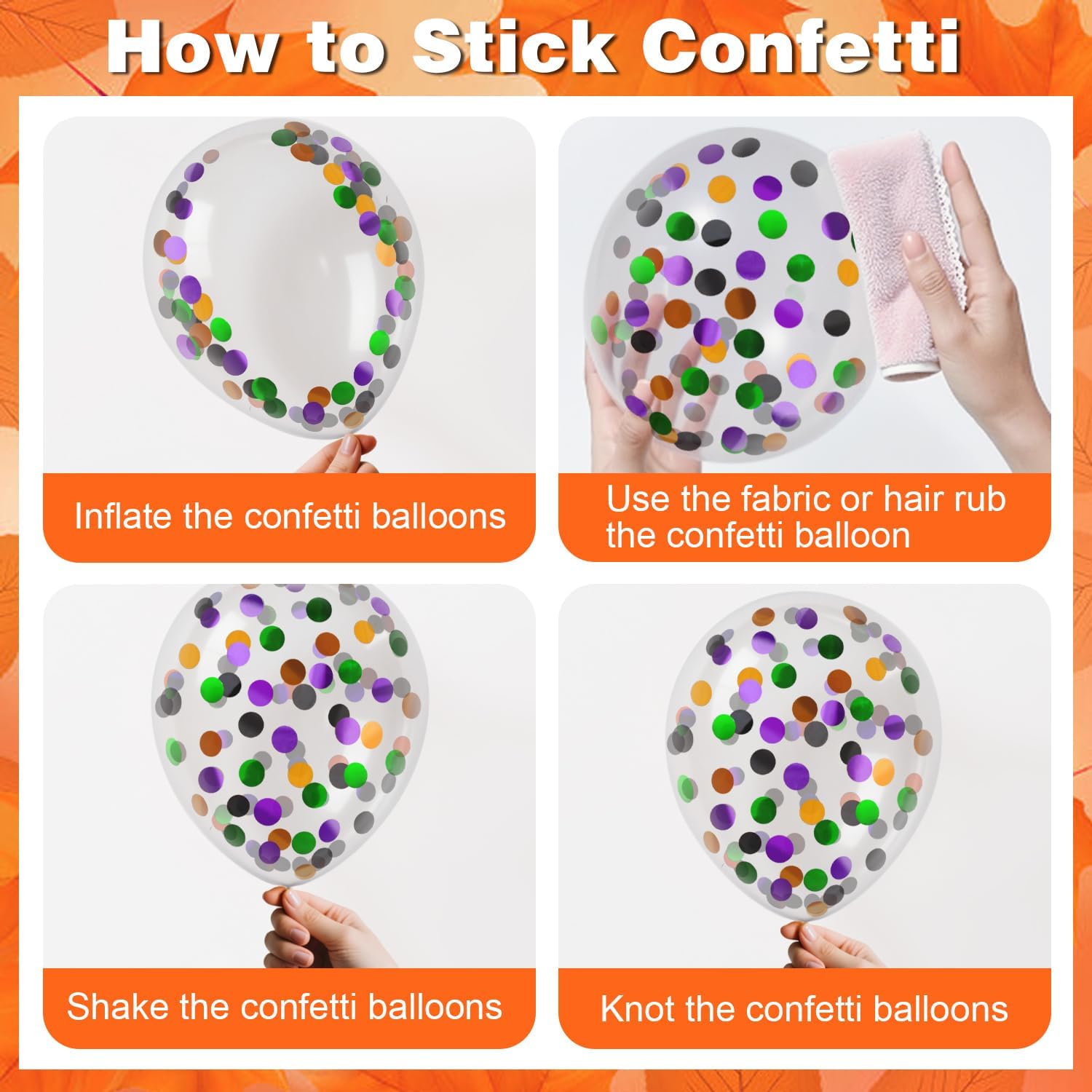 How to Stick Confetti

Inflate the confetti balloons

Use the fabric or hair rub the confetti balloon

Shake the confetti balloons

Knot the confetti balloons