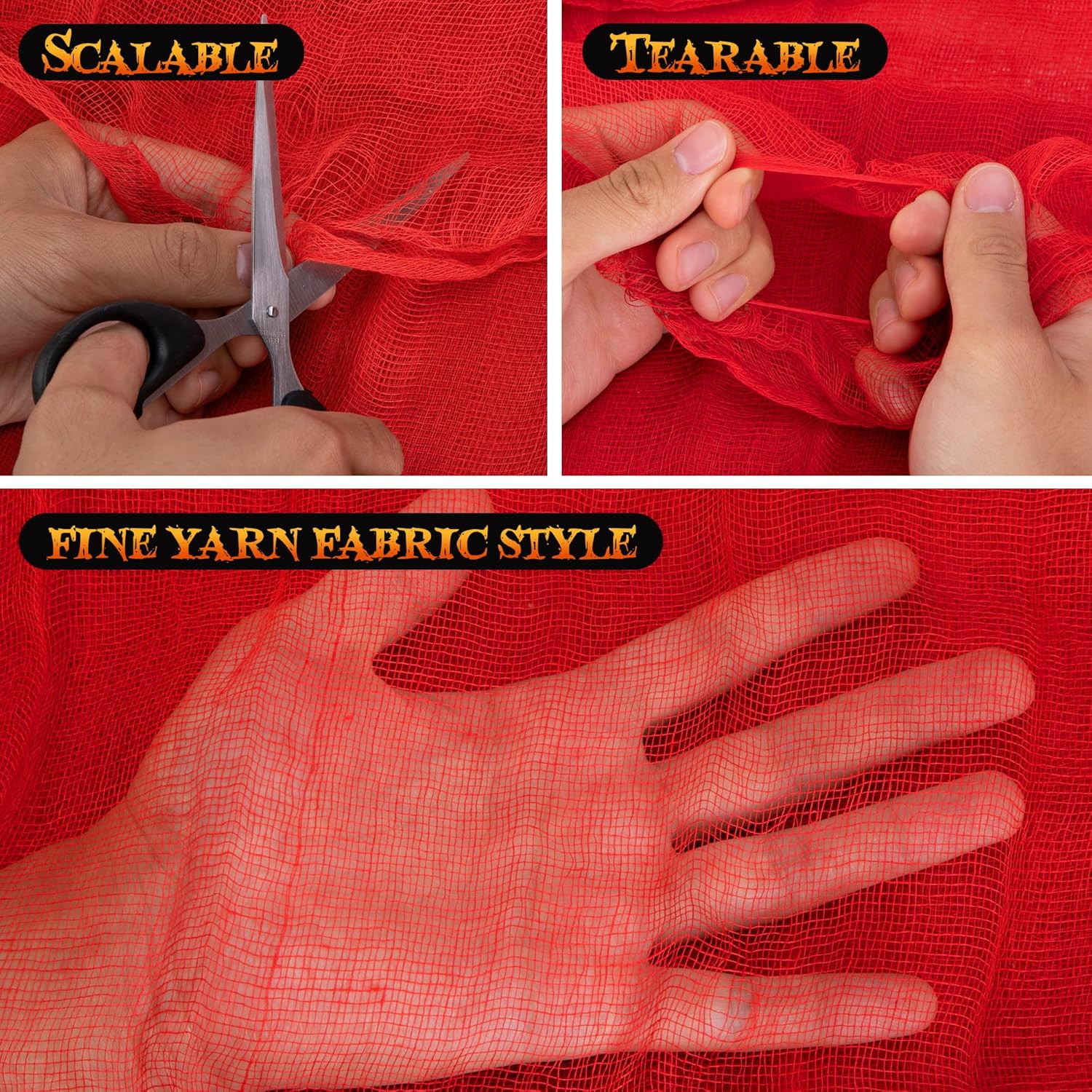 SCALABLE

TEARABLE

FINE YARN FABRIC STYLE