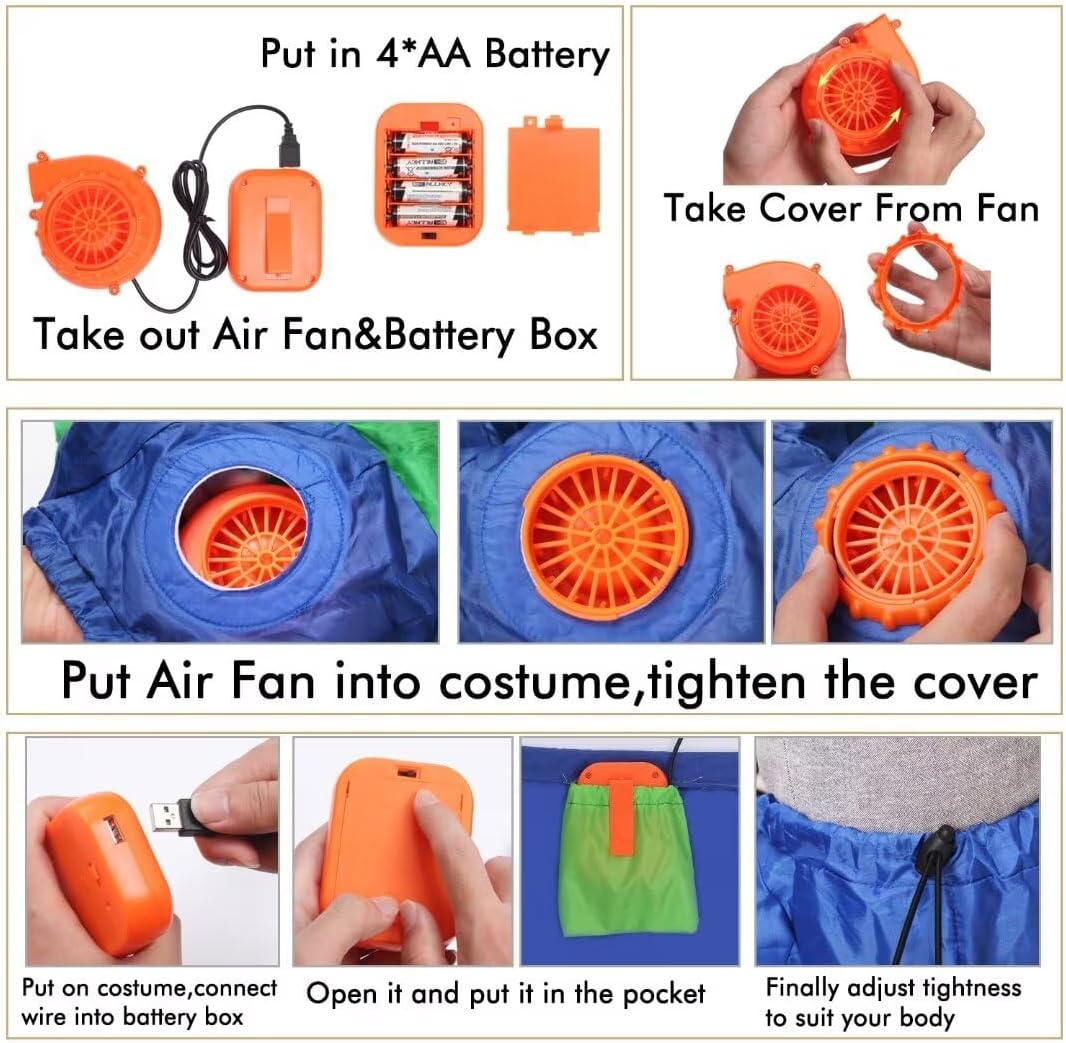 Put in 4*AA Battery

Take out Air Fan&Battery Box

Take Cover From Fan

Put Air Fan into costume,tighten the cover

Put on costume,connect wire into battery box

Open it and put it in the pocket

Finally adjust tightness to suit your body