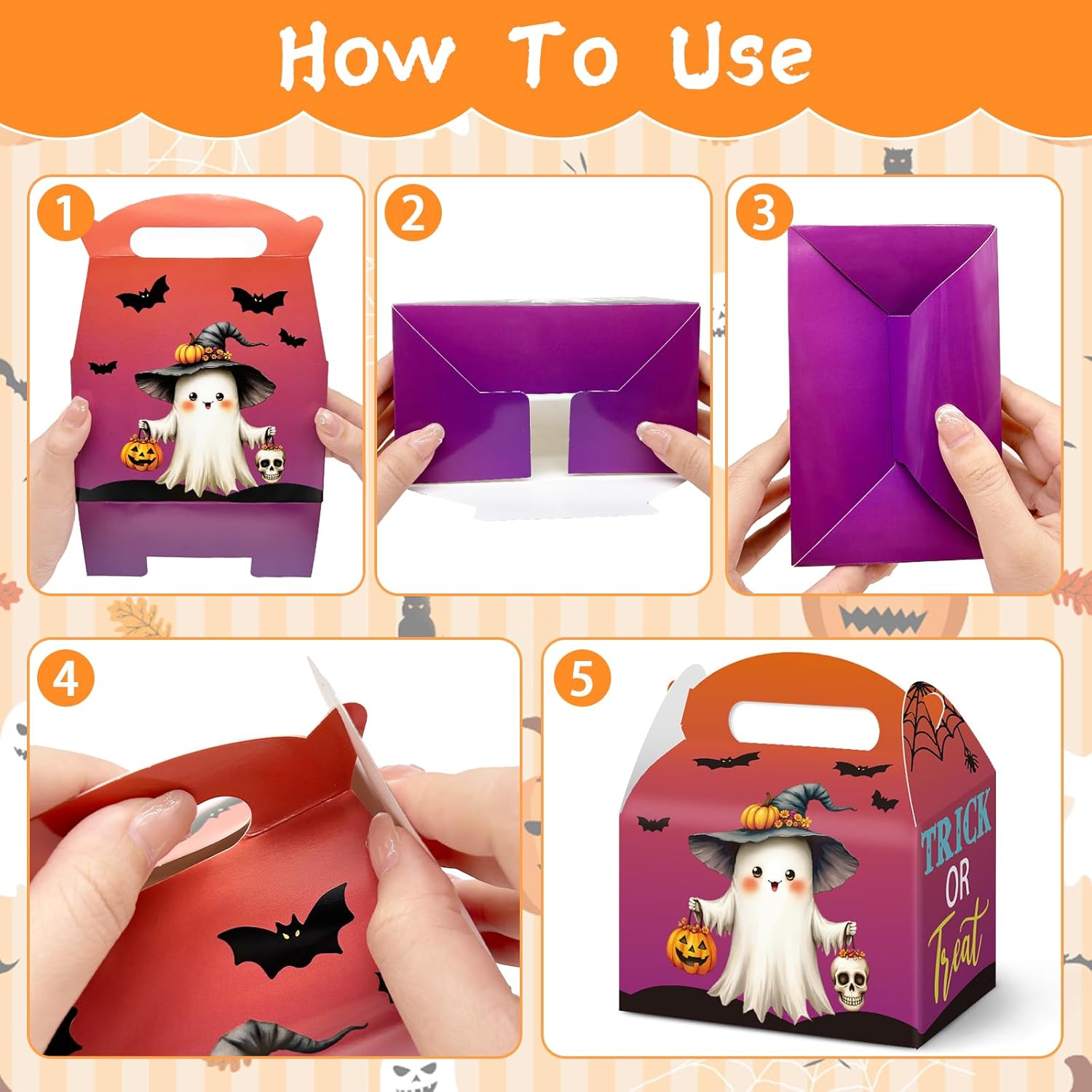 How To Use

1

2

3

4

5

TRICK OR Treat