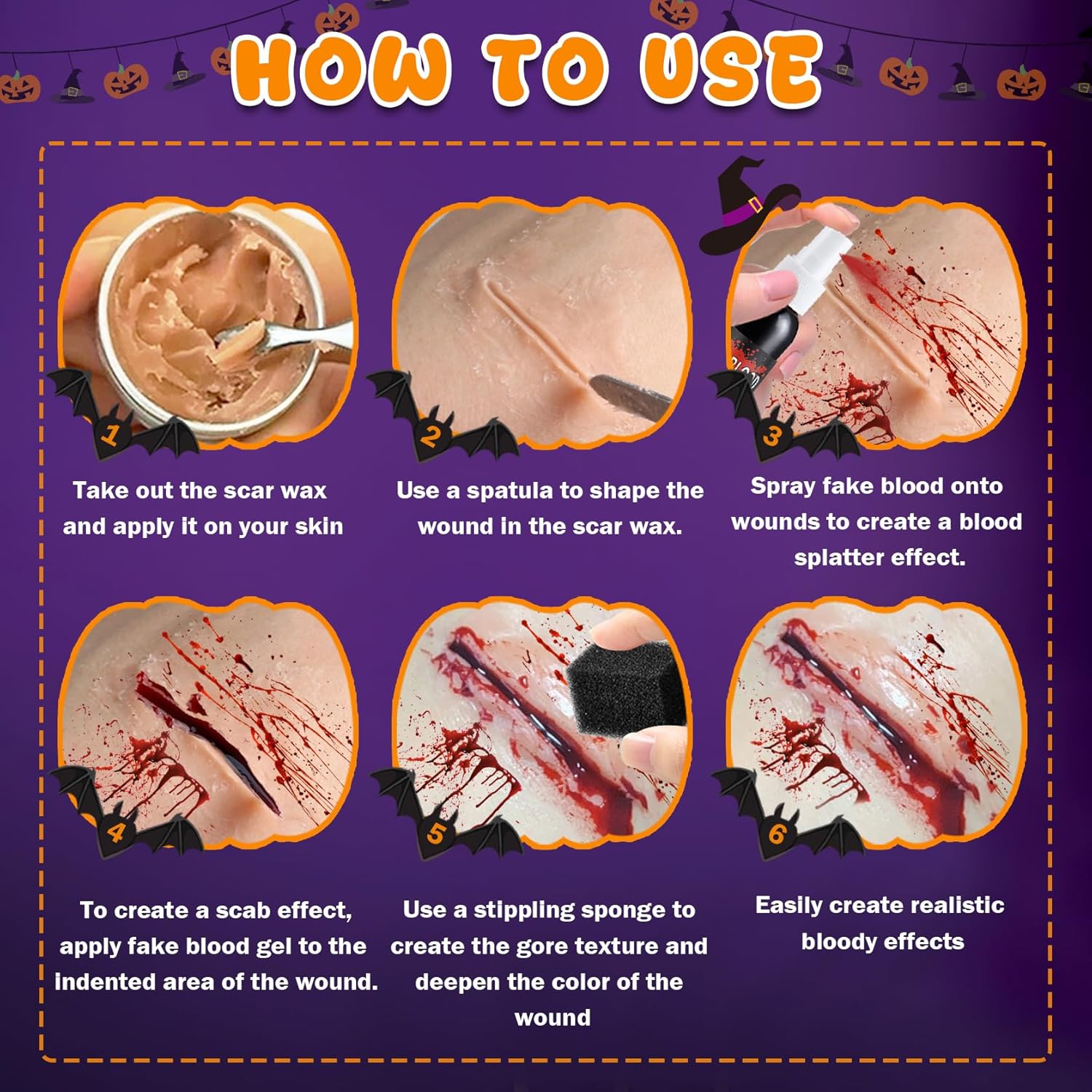 HOW TO USE

1

Take out the scar wax and apply it on your skin

2

Use a spatula to shape the wound in the scar wax.

3

Spray fake blood onto wounds to create a blood splatter effect.

4

To create a scab effect, apply fake blood gel to the indented area of the wound.

5

Use a stippling sponge to create the gore texture and deepen the color of the wound

6

Easily create realistic bloody effects