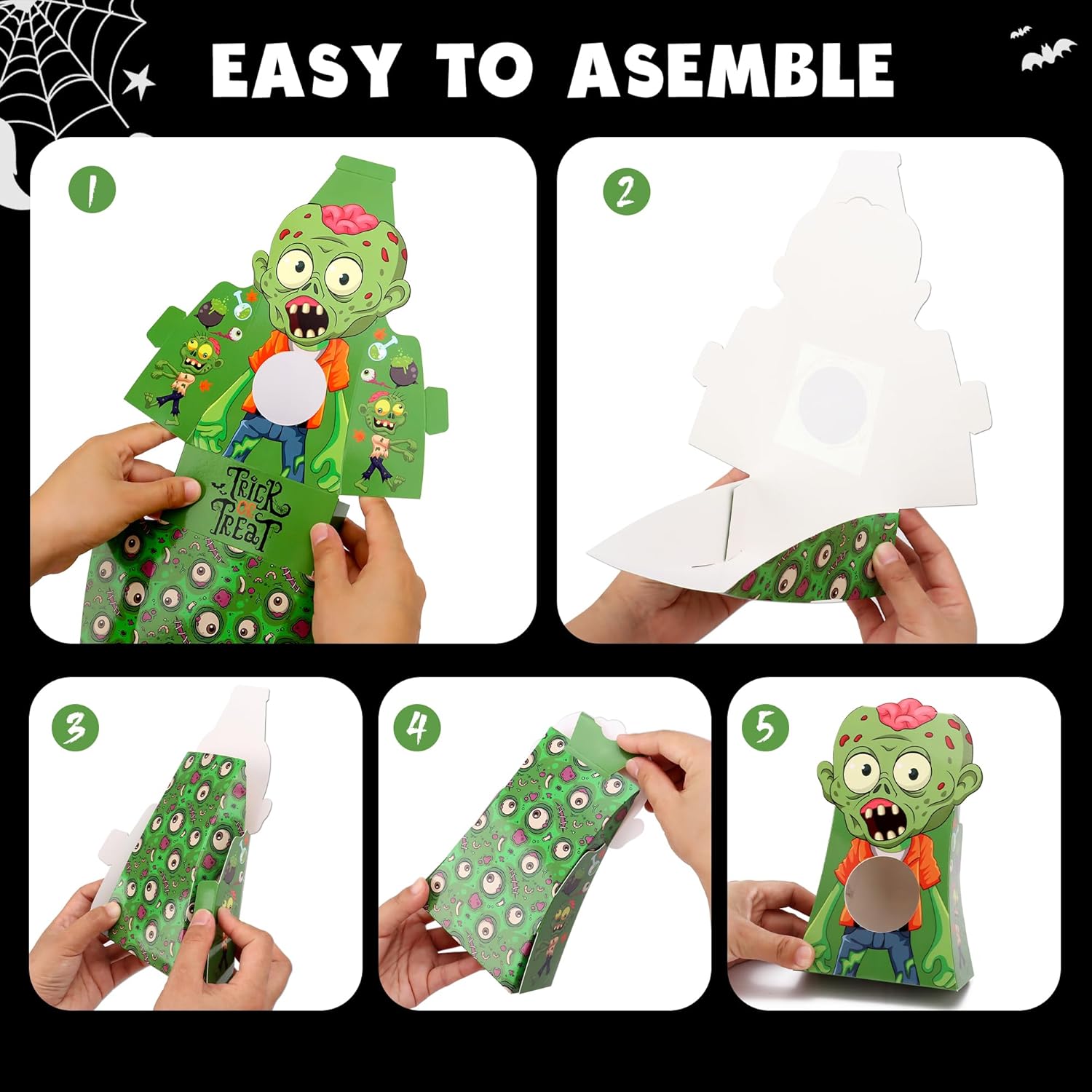 EASY TO ASEMBLE

1

TRICK OR TREAT

2

3

4

5