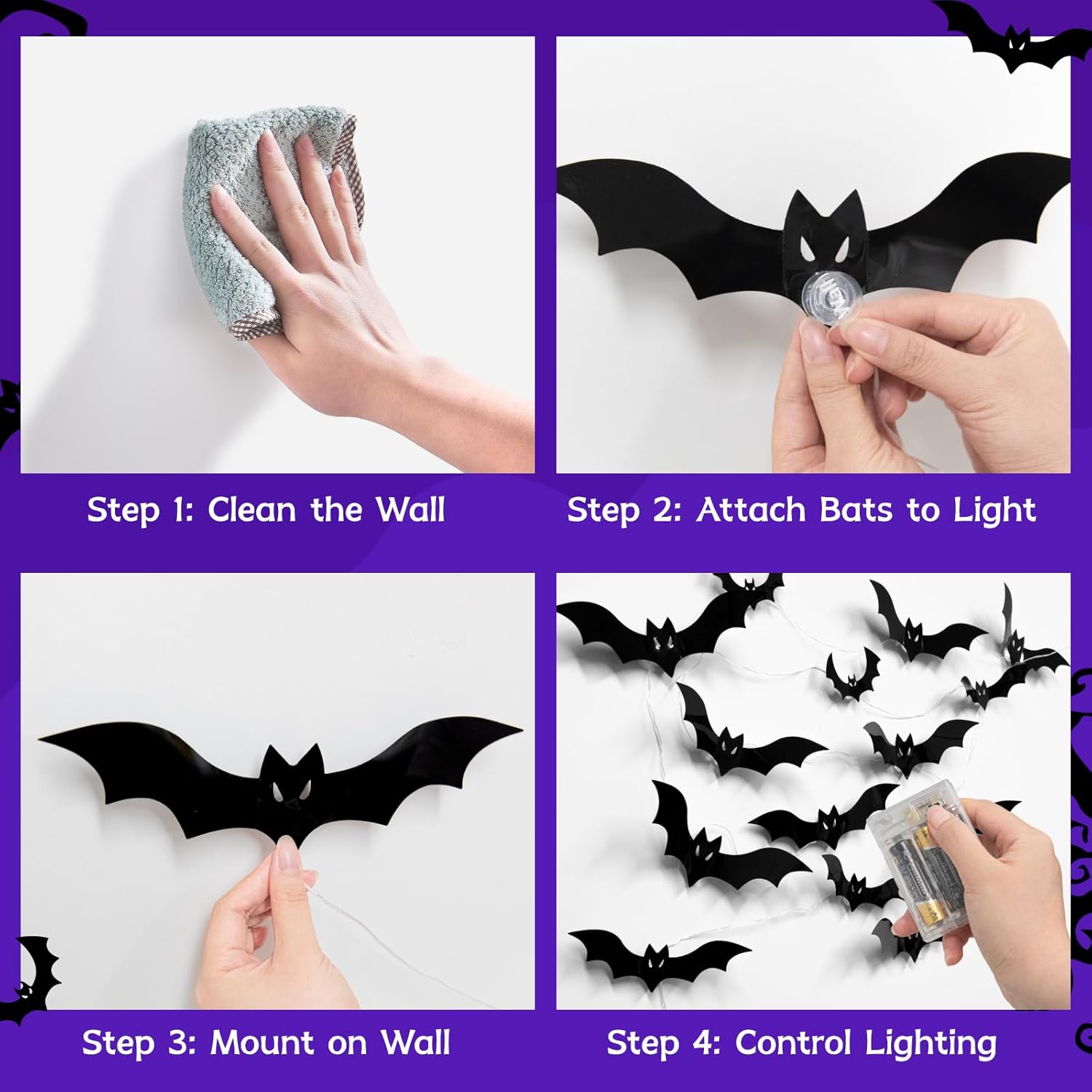 Step 1: Clean the Wall

Step 2: Attach Bats to Light

Step 3: Mount on Wall

Step 4: Control Lighting