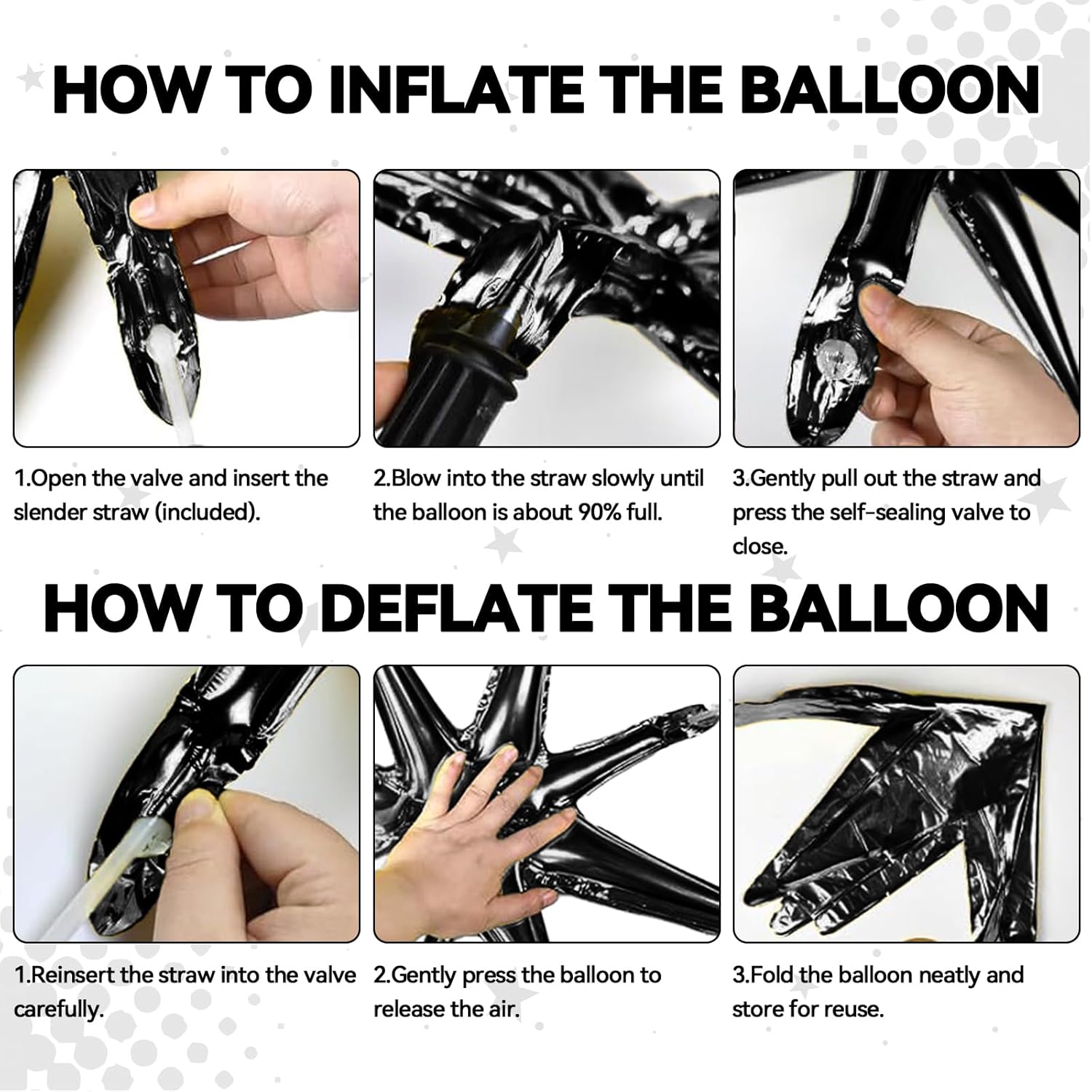 HOW TO INFLATE THE BALLOON

1.Open the valve and insert the slender straw (included).

2.Blow into the straw slowly until the balloon is about 90% full.

3.Gently pull out the straw and press the self-sealing valve to close.

HOW TO DEFLATE THE BALLOON

1.Reinsert the straw into the valve carefully.

2.Gently press the balloon to release the air.

3.Fold the balloon neatly and store for reuse.