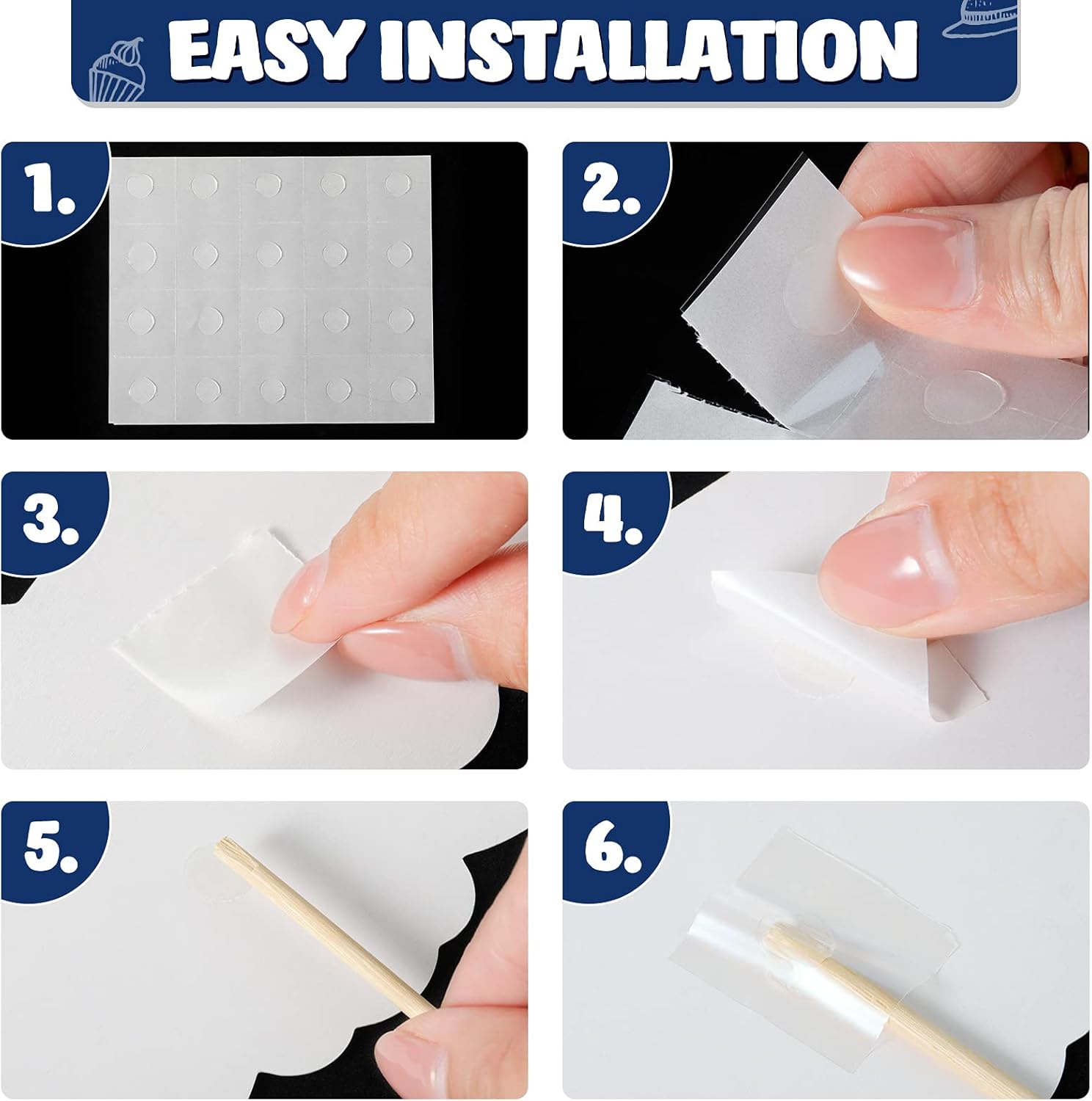 EASY INSTALLATION

1.

2.

3.

4.

5.

6.