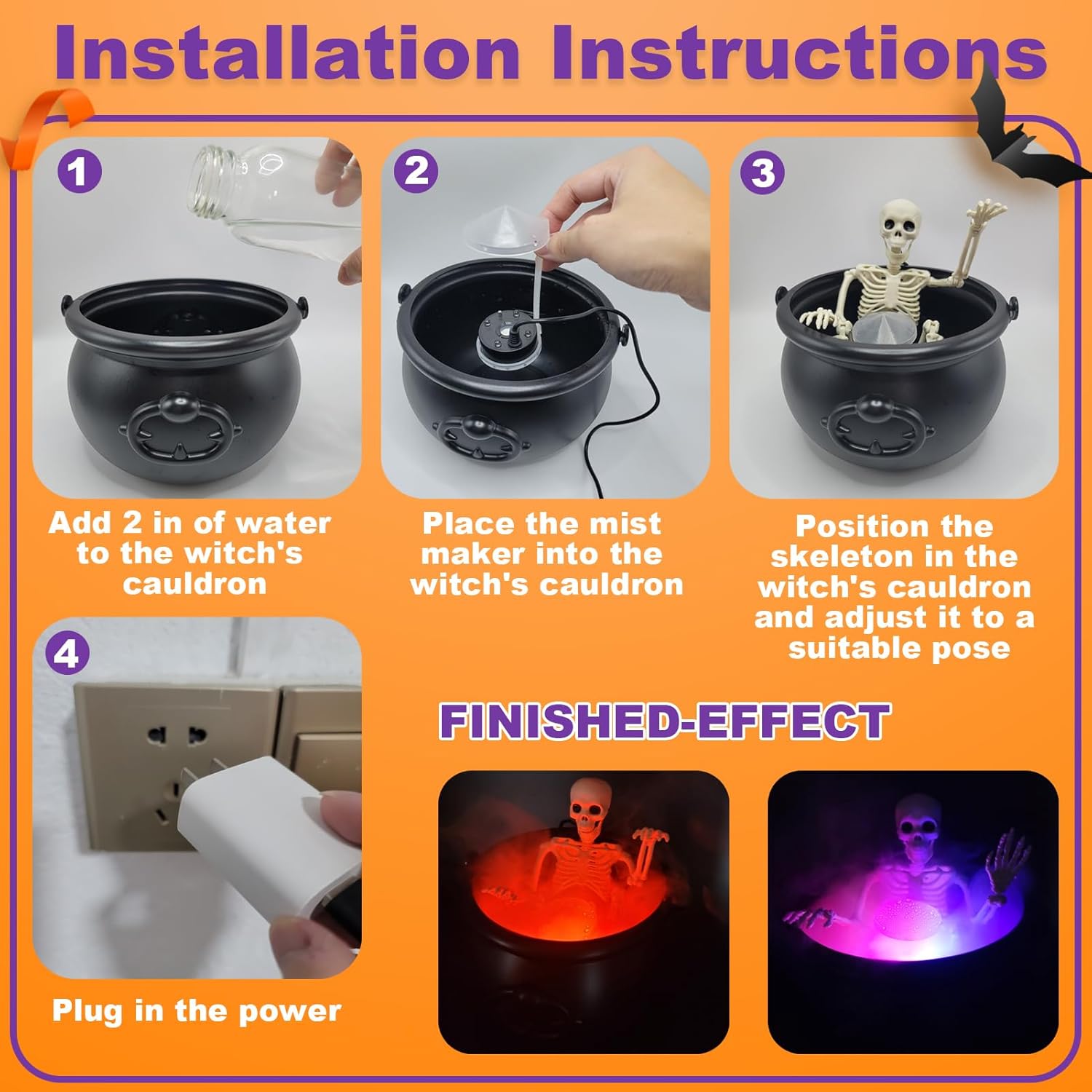 Installation Instructions

1

Add 2 in of water to the witch's cauldron

2

Place the mist maker into the witch's cauldron

3

Position the skeleton in the witch's cauldron and adjust it to a suitable pose

4

Plug in the power

FINISHED-EFFECT