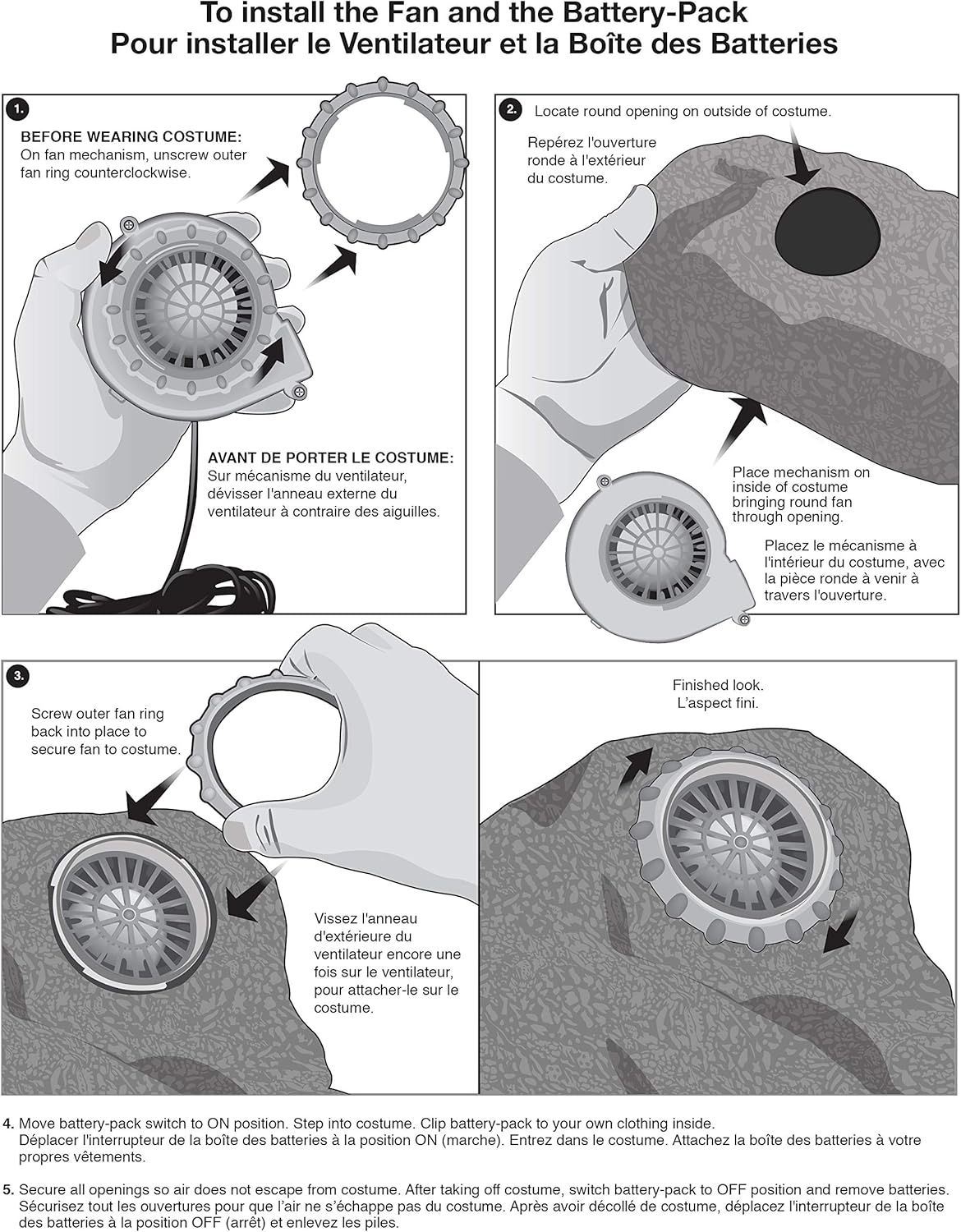 To install the Fan and the Battery-Pack
Pour installer le Ventilateur et la Boîte des Batteries

1.

BEFORE WEARING COSTUME:
On fan mechanism, unscrew outer fan ring counterclockwise.

AVANT DE PORTER LE COSTUME:
Sur mécanisme du ventilateur, dévisser l'anneau externe du ventilateur à contraire des aiguilles.

2.

Locate round opening on outside of costume.

Repérez l'ouverture ronde à l'extérieur du costume.

Place mechanism on inside of costume bringing round fan through opening.

Placez le mécanisme à l'intérieur du costume, avec la pièce ronde à venir à travers l'ouverture.

3.

Screw outer fan ring back into place to secure fan to costume.

Vissez l'anneau d'extérieure du ventilateur encore une fois sur le ventilateur, pour attacher-le sur le costume.

Finished look.
L'aspect fini.

4. Move battery-pack switch to ON position. Step into costume. Clip battery-pack to your own clothing inside.
Déplacer l'interrupteur de la boîte des batteries à la position ON (marche). Entrez dans le costume. Attachez la boîte des batteries à votre propres vêtements.

5. Secure all openings so air does not escape from costume. After taking off costume, switch battery-pack to OFF position and remove batteries.
Sécurisez tout les ouvertures pour que l'air ne s'échappe pas du costume. Après avoir décollé de costume, déplacez l'interrupteur de la boîte des batteries à la position OFF (arrêt) et enlevez les piles.