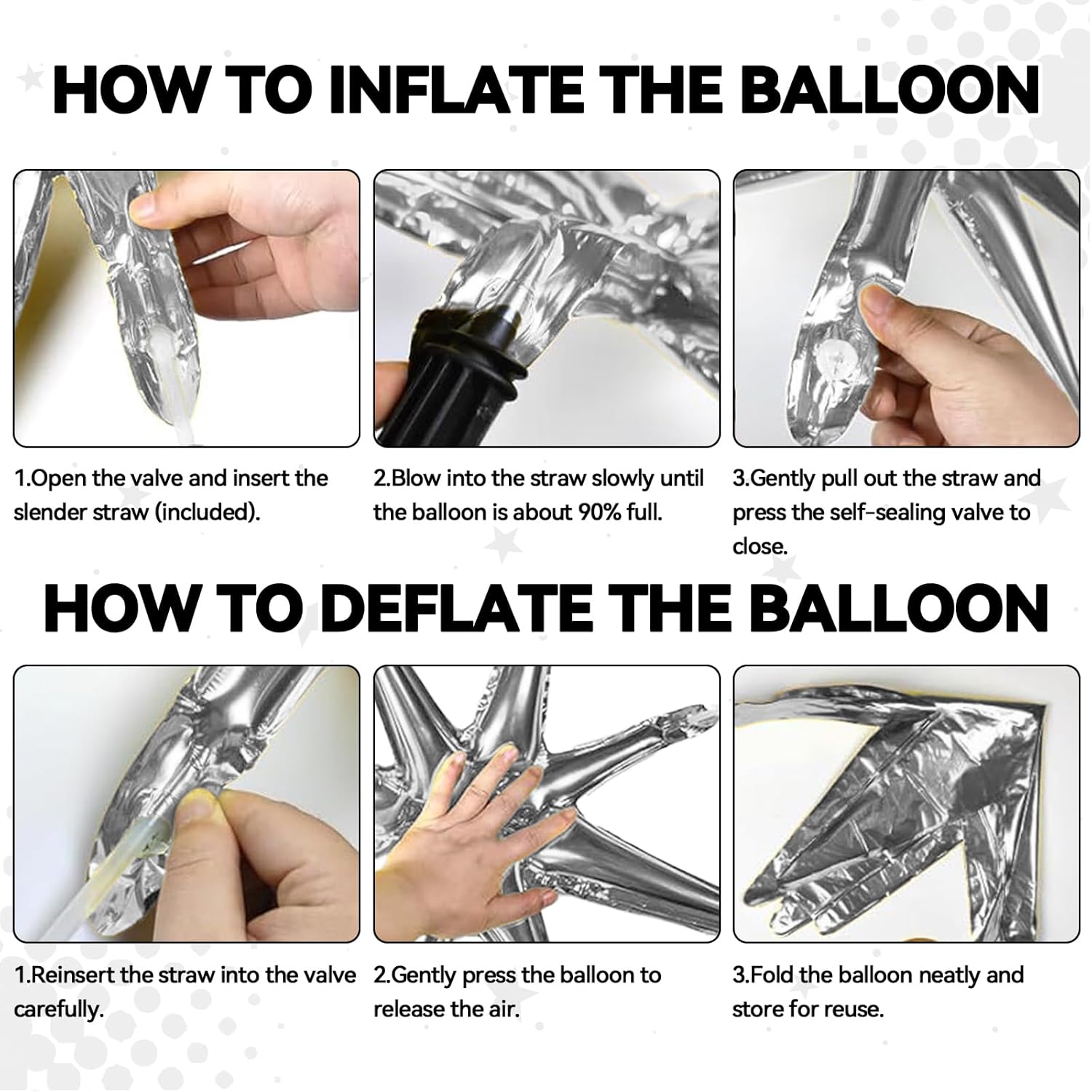 HOW TO INFLATE THE BALLOON

1.Open the valve and insert the slender straw (included).

2.Blow into the straw slowly until the balloon is about 90% full.

3.Gently pull out the straw and press the self-sealing valve to close.

HOW TO DEFLATE THE BALLOON

1.Reinsert the straw into the valve carefully.

2.Gently press the balloon to release the air.

3.Fold the balloon neatly and store for reuse.