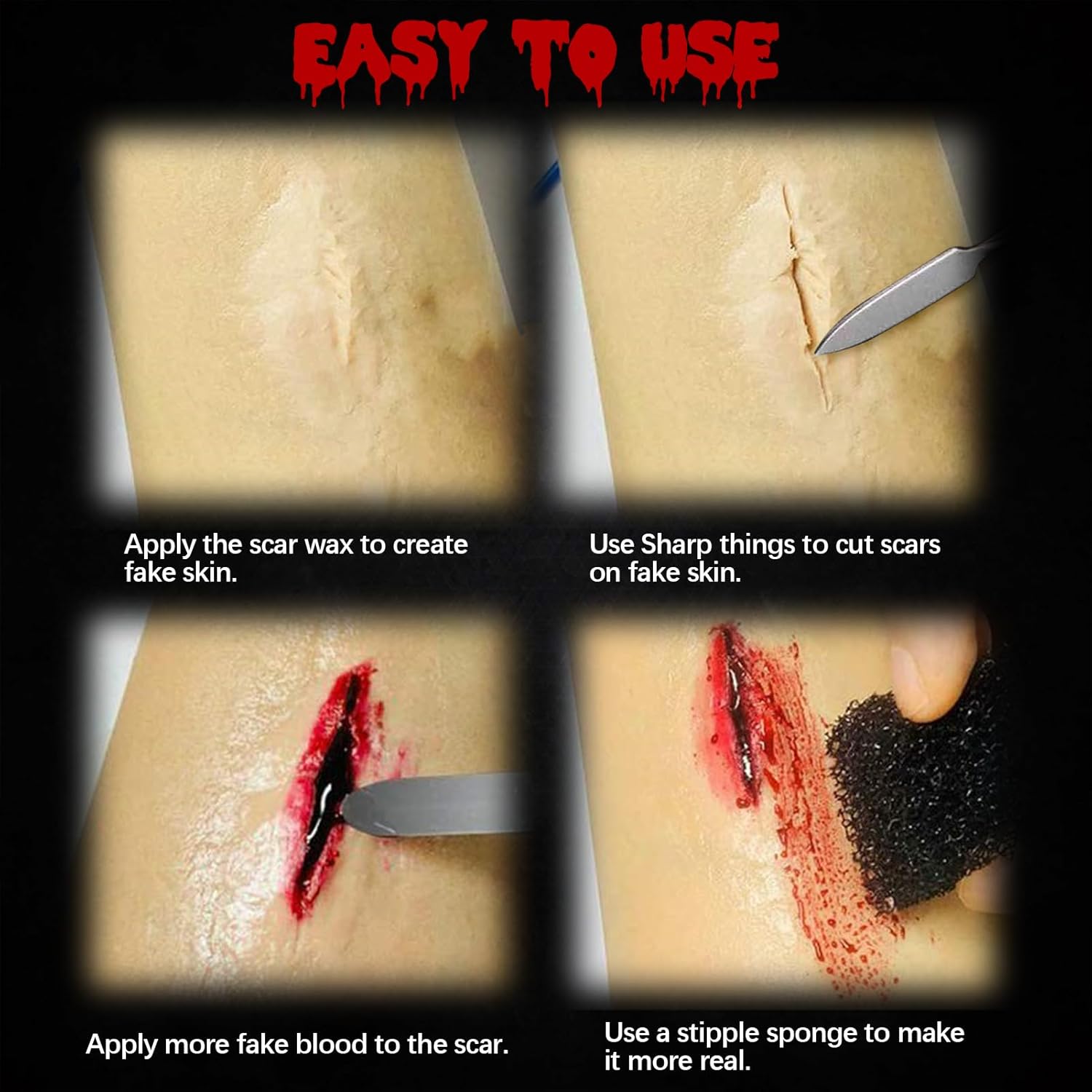 EASY TO USE

Apply the scar wax to create fake skin.

Use Sharp things to cut scars on fake skin.

Apply more fake blood to the scar.

Use a stipple sponge to make it more real.