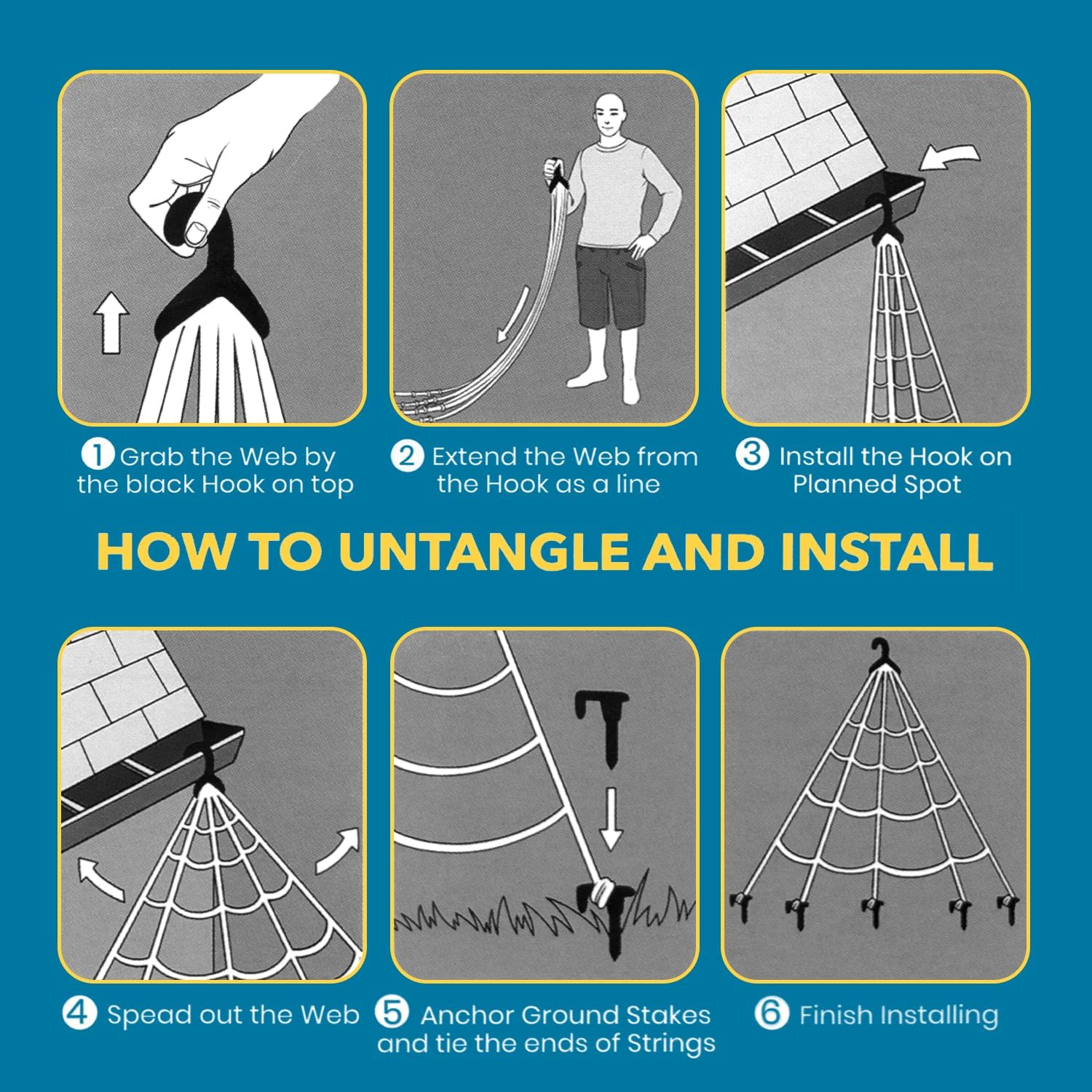 1 Grab the Web by the black Hook on top

2 Extend the Web from the Hook as a line

3 Install the Hook on Planned Spot

HOW TO UNTANGLE AND INSTALL

4 Spead out the Web

5 Anchor Ground Stakes and tie the ends of Strings

6 Finish Installing