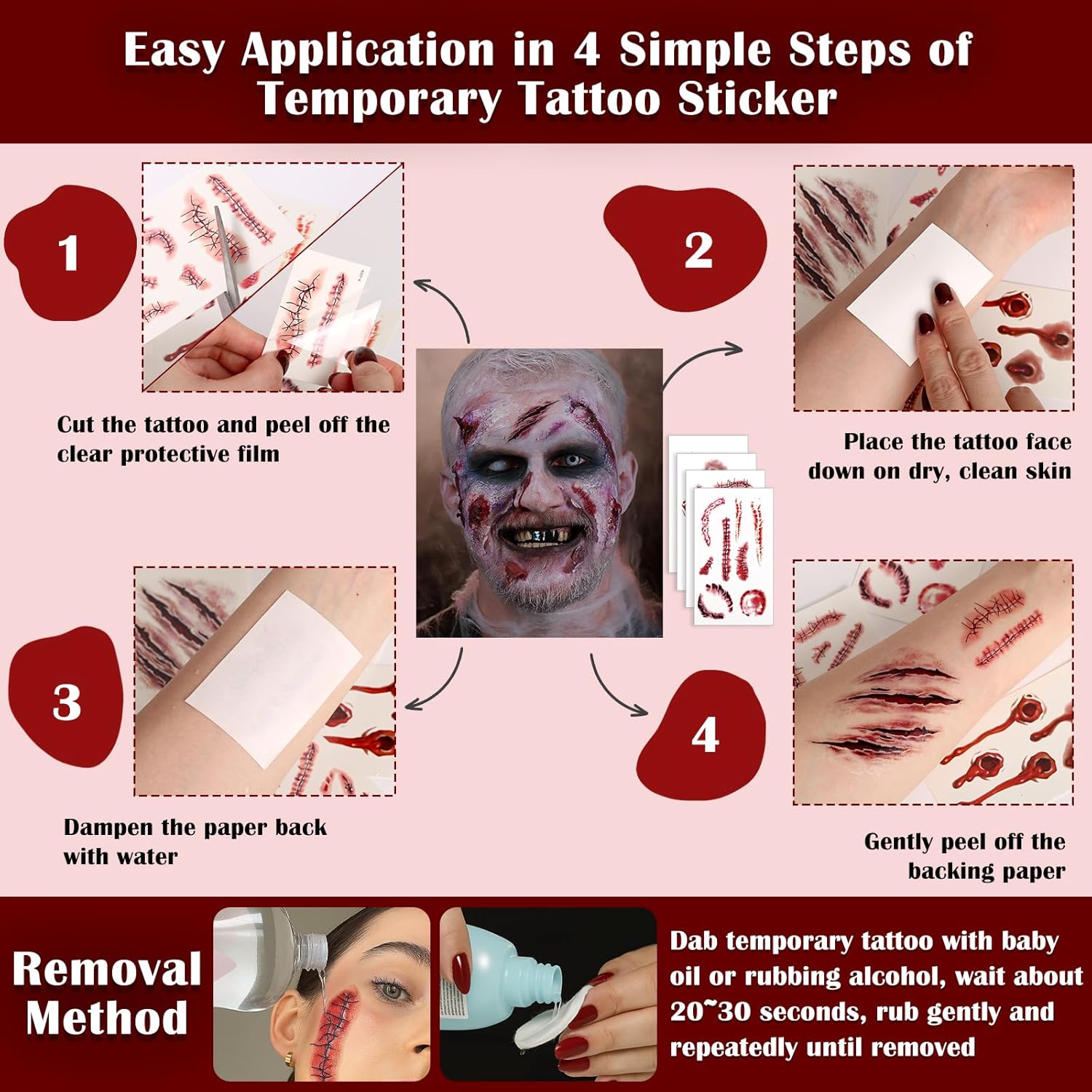 Easy Application in 4 Simple Steps of Temporary Tattoo Sticker

1

Cut the tattoo and peel off the clear protective film

2

Place the tattoo face down on dry, clean skin

3

Dampen the paper back with water

4

Gently peel off the backing paper

Removal Method

Dab temporary tattoo with baby oil or rubbing alcohol, wait about 20~30 seconds, rub gently and repeatedly until removed