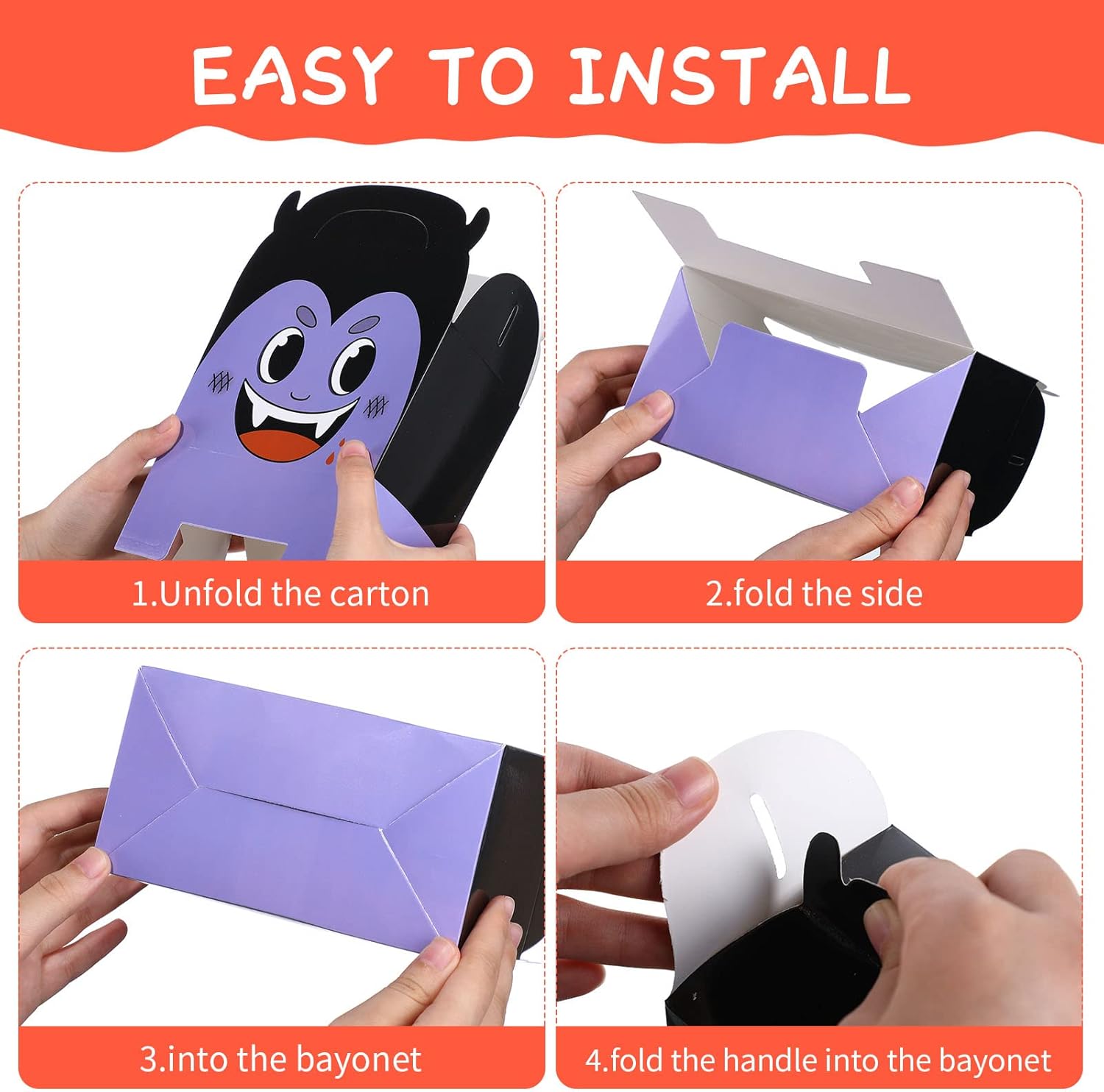 EASY TO INSTALL

1.Unfold the carton

2.fold the side

3.into the bayonet

4.fold the handle into the bayonet