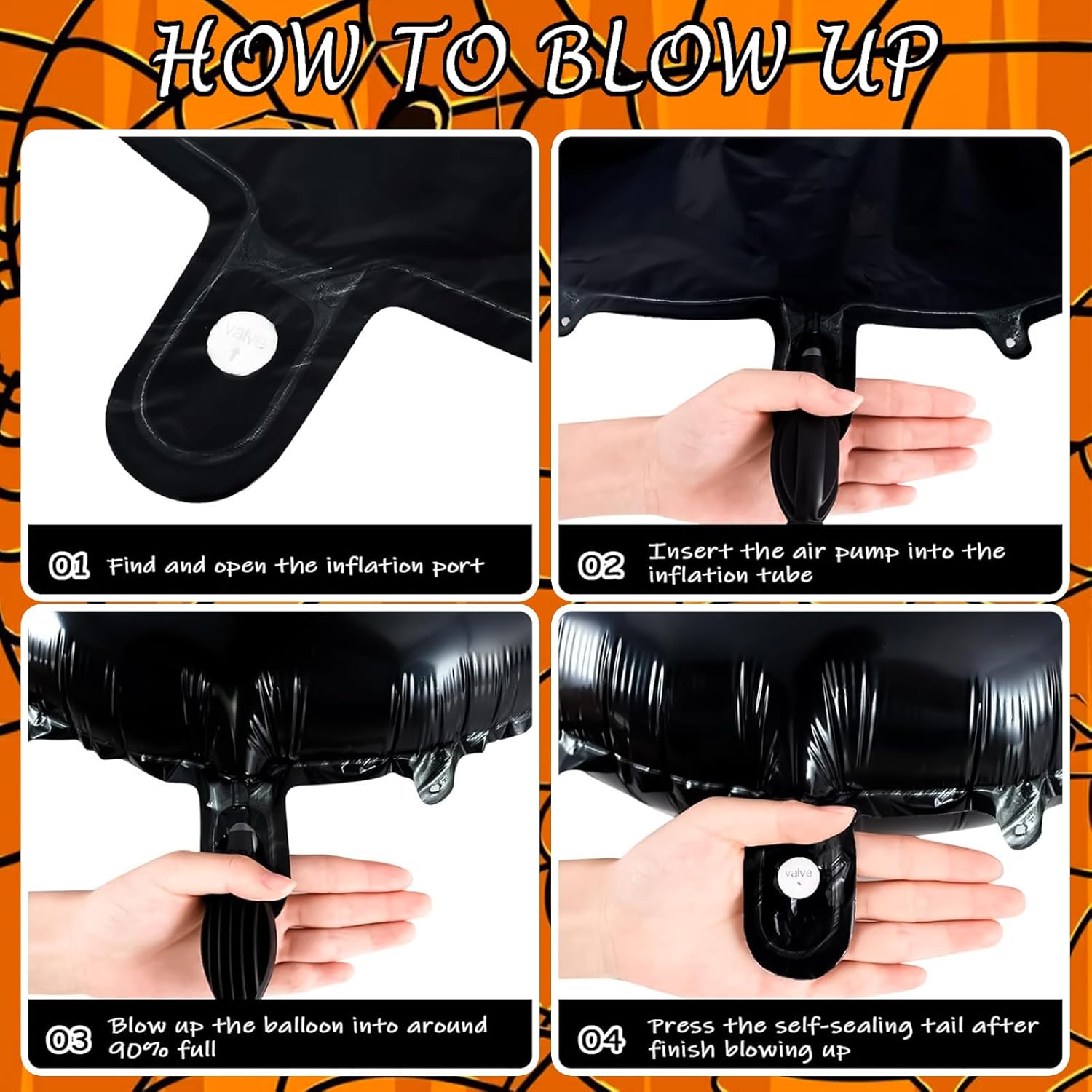 HOW TO BLOW UP

valve

01 Find and open the inflation port

02 Insert the air pump into the inflation tube

03 Blow up the balloon into around 90% full

valve

04 Press the self-sealing tail after finish blowing up