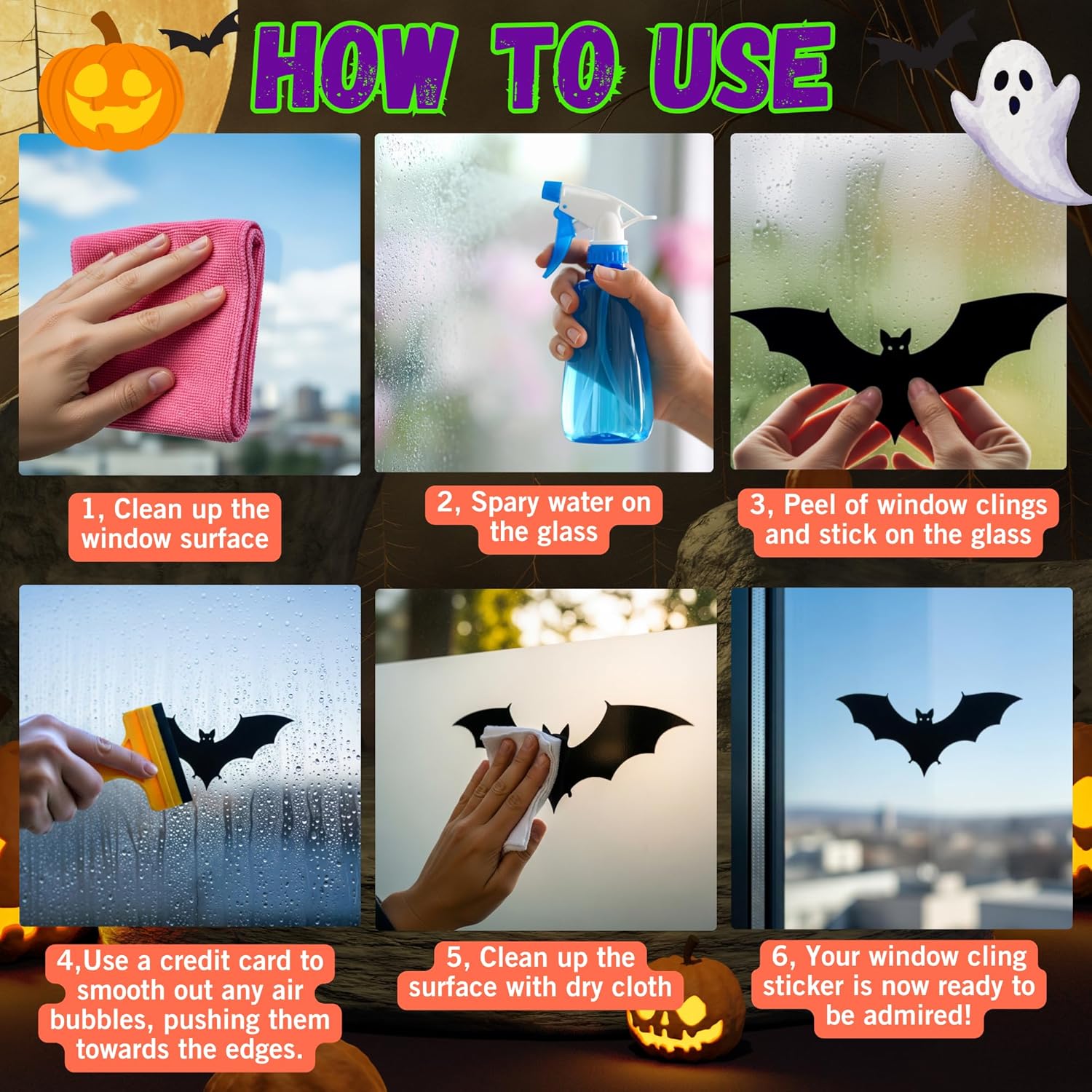 HOW TO USE

1, Clean up the window surface

2, Spary water on the glass

3, Peel of window clings and stick on the glass

4,Use a credit card to smooth out any air bubbles, pushing them towards the edges.

5, Clean up the surface with dry cloth

6, Your window cling sticker is now ready to be admired!