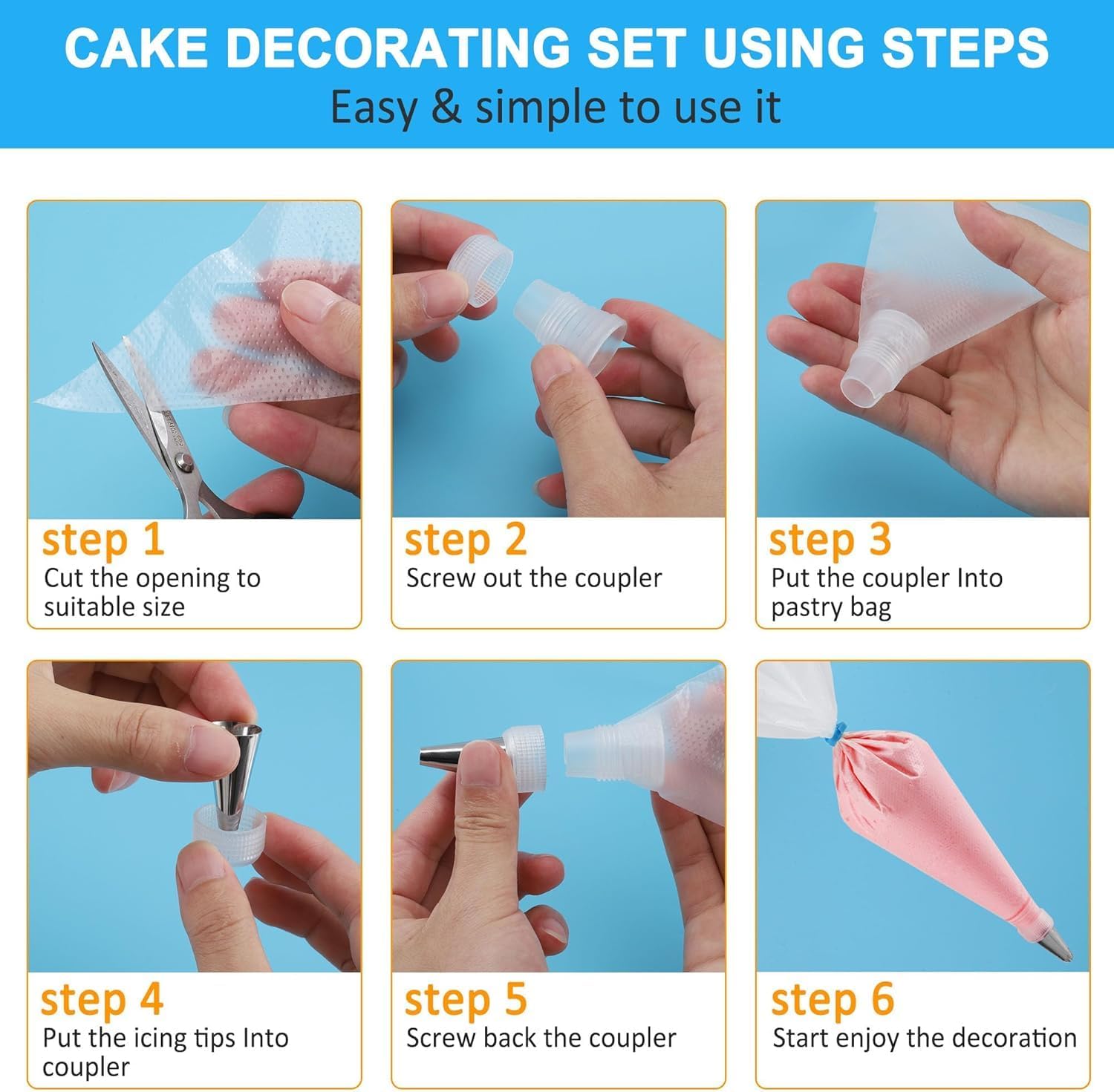 CAKE DECORATING SET USING STEPS
Easy & simple to use it

step 1
Cut the opening to suitable size

step 2
Screw out the coupler

step 3
Put the coupler Into pastry bag

step 4
Put the icing tips Into coupler

step 5
Screw back the coupler

step 6
Start enjoy the decoration