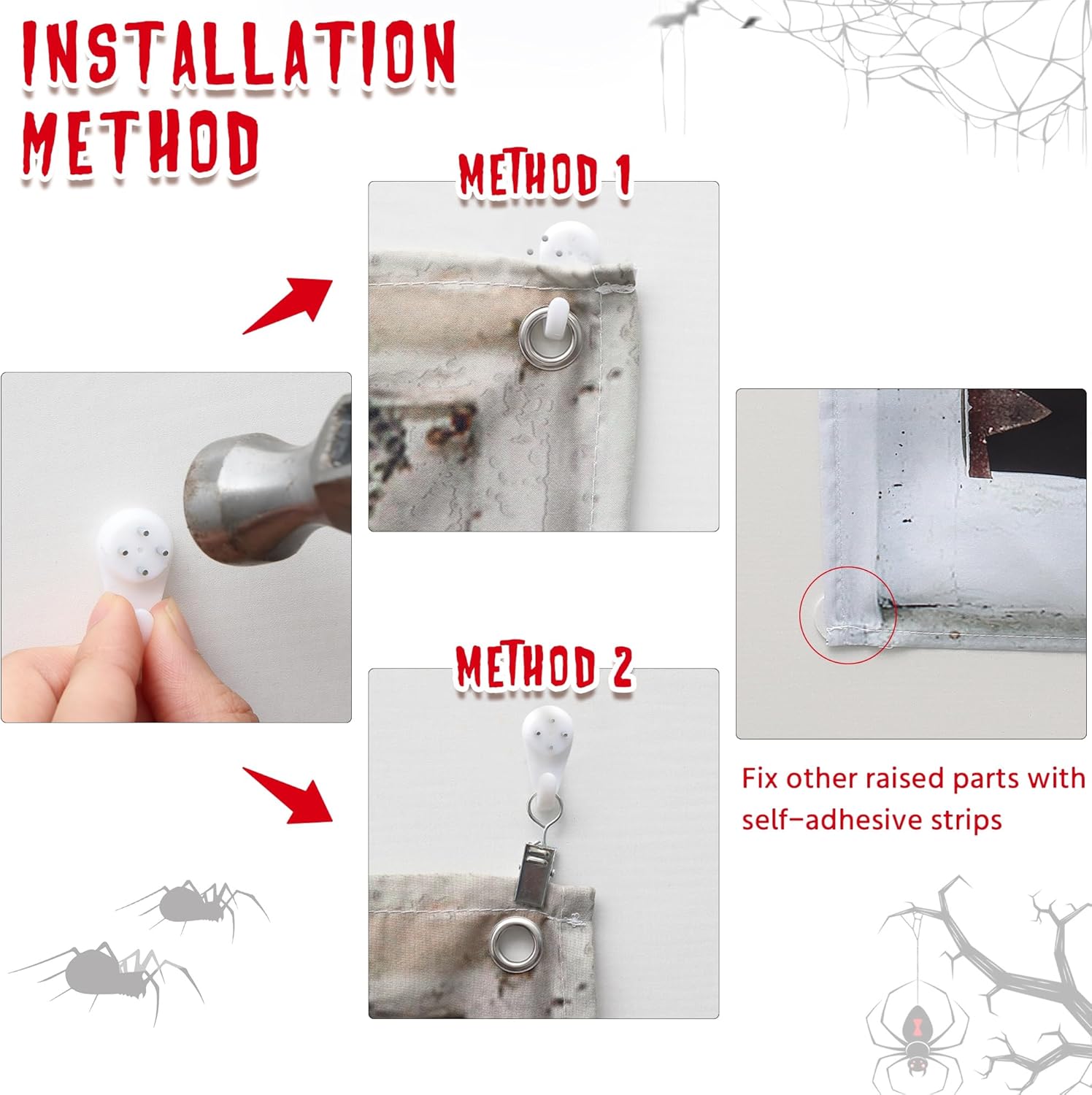 INSTALLATION METHOD

METHOD 1

METHOD 2

Fix other raised parts with self-adhesive strips