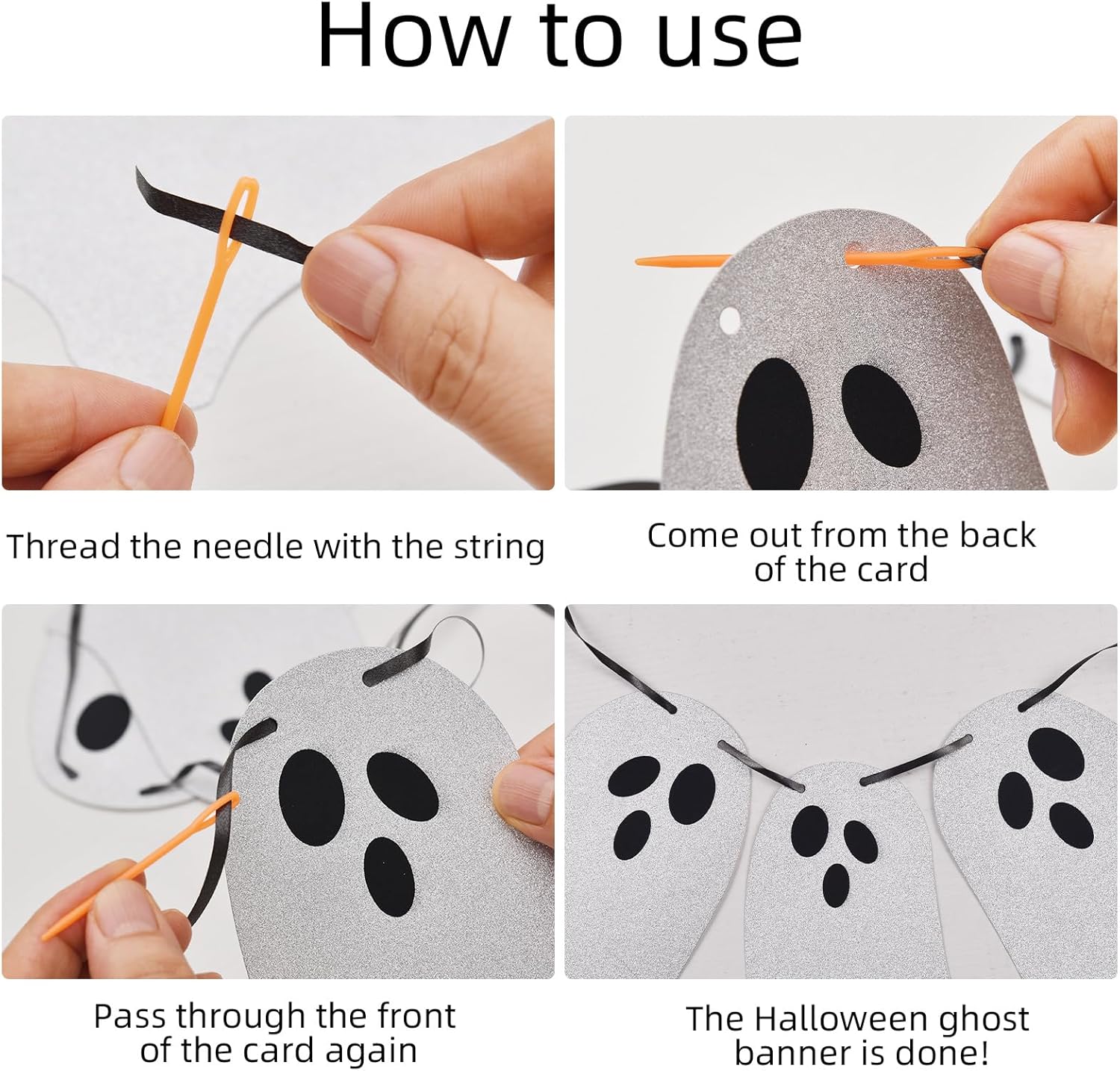 How to use

Thread the needle with the string

Come out from the back of the card

Pass through the front of the card again

The Halloween ghost banner is done!