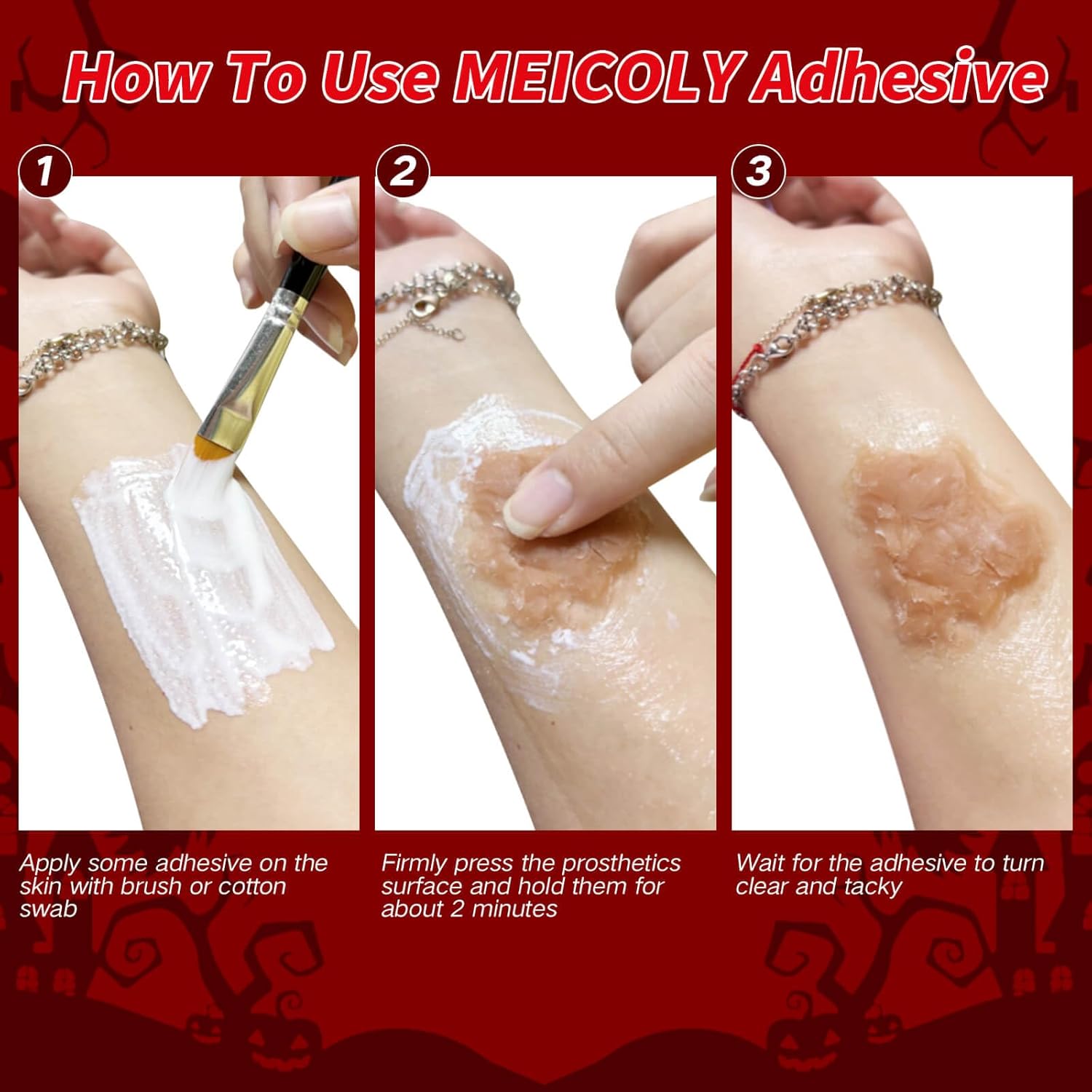 How To Use MEICOLY Adhesive

1

Apply some adhesive on the skin with brush or cotton swab

2

Firmly press the prosthetics surface and hold them for about 2 minutes

3

Wait for the adhesive to turn clear and tacky