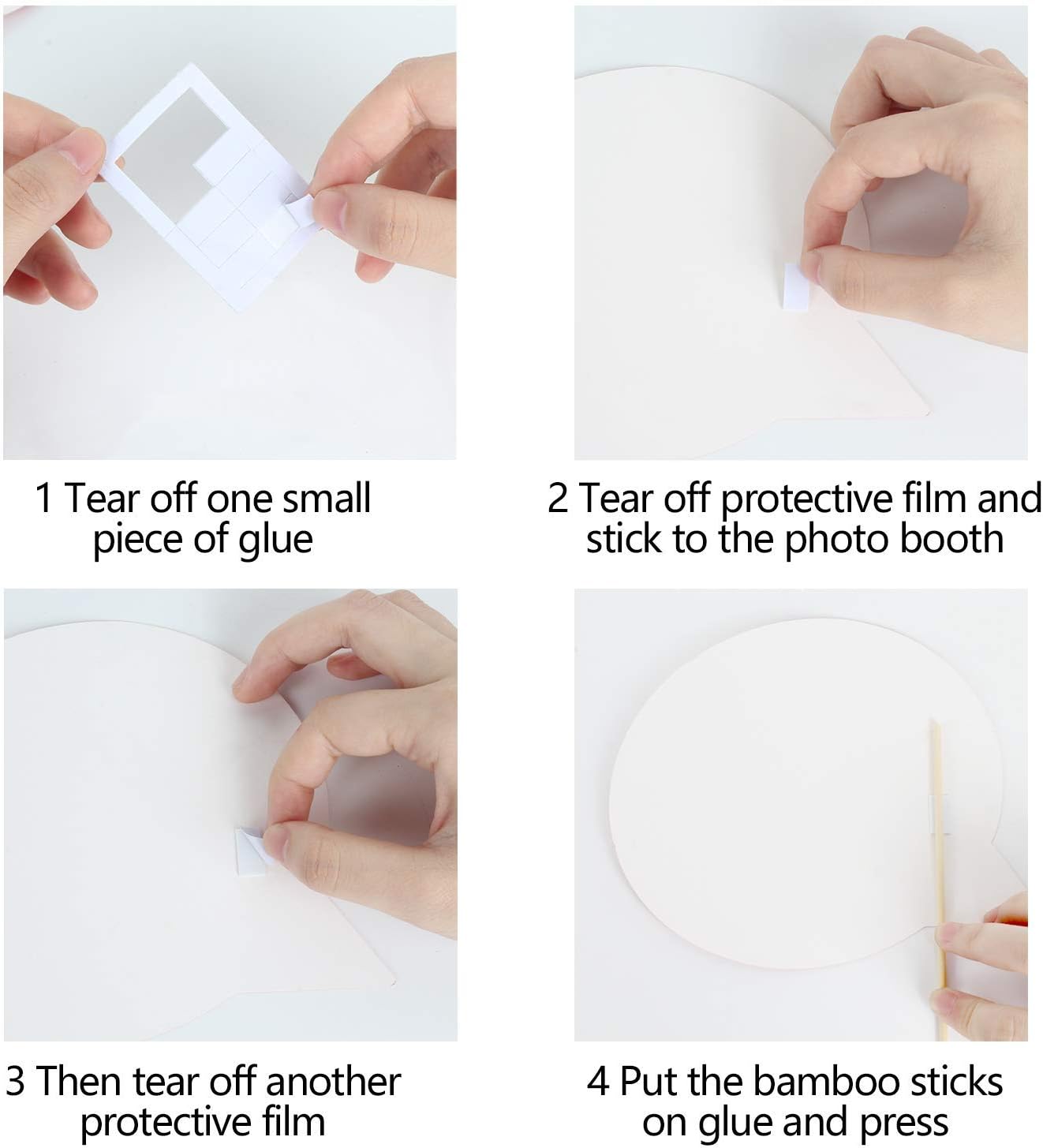 1 Tear off one small piece of glue

2 Tear off protective film and stick to the photo booth

3 Then tear off another protective film

4 Put the bamboo sticks on glue and press