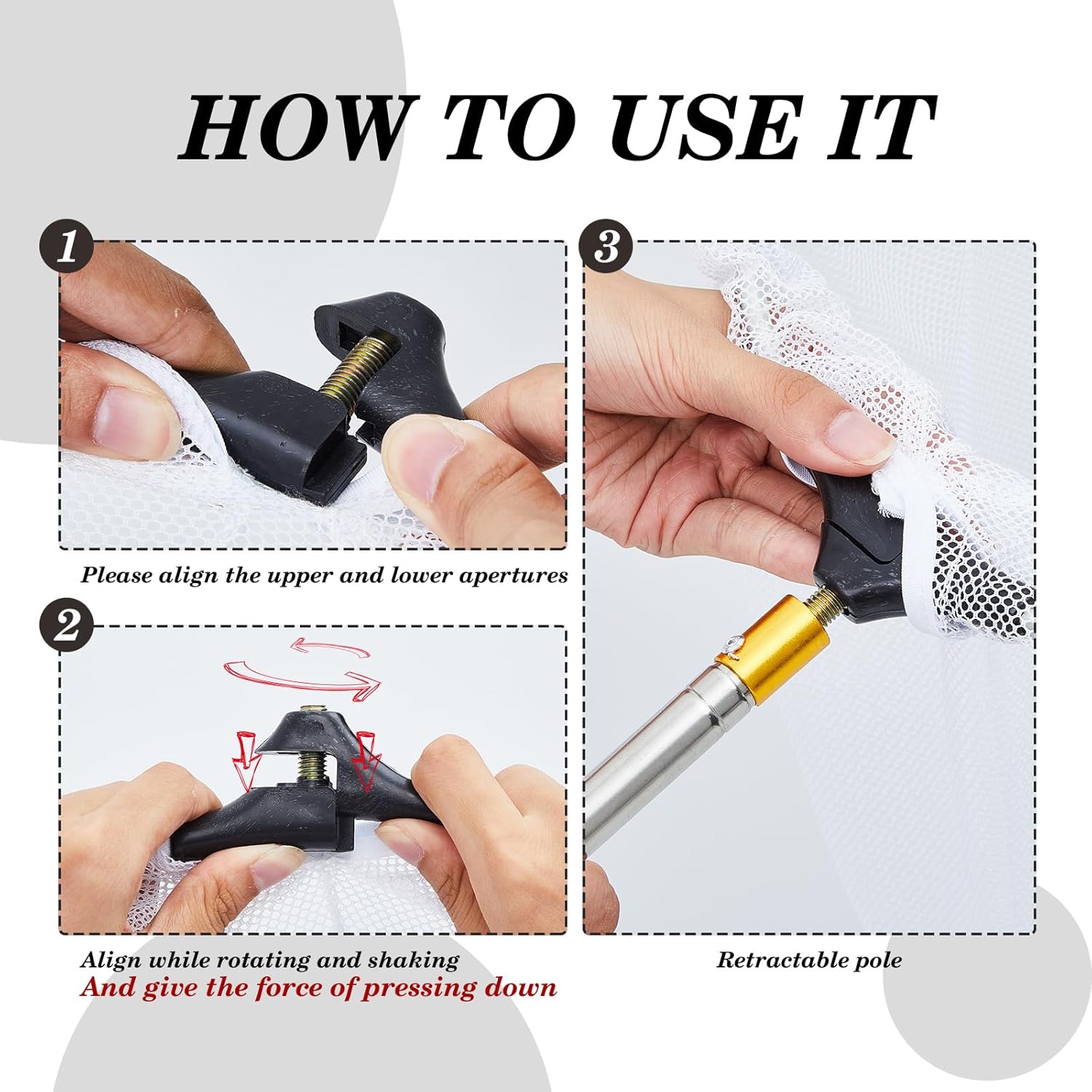 HOW TO USE IT

1

Please align the upper and lower apertures

2

Align while rotating and shaking
And give the force of pressing down

3

Retractable pole