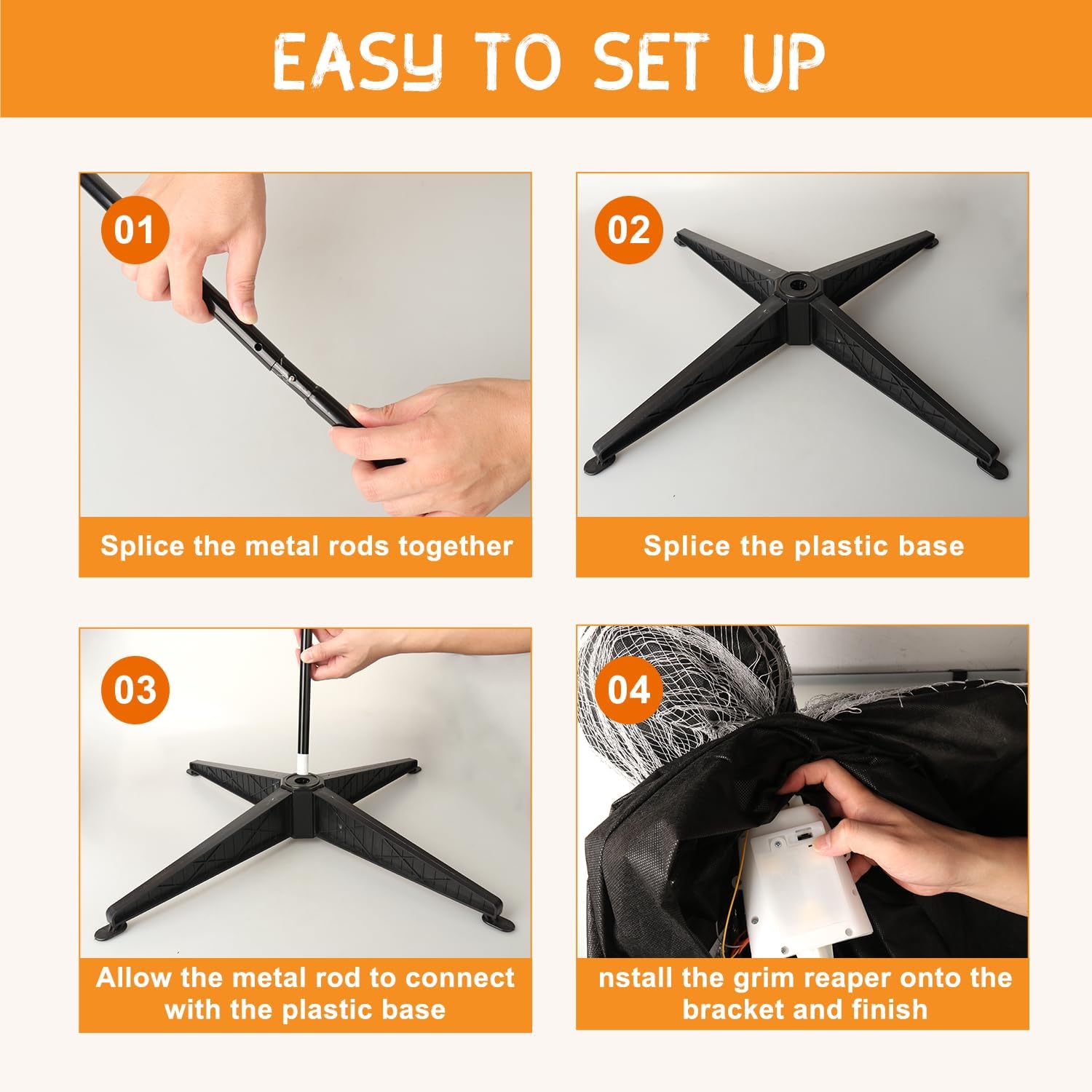 EASY TO SET UP

01

Splice the metal rods together

02

Splice the plastic base

03

Allow the metal rod to connect with the plastic base

04

nstall the grim reaper onto the bracket and finish