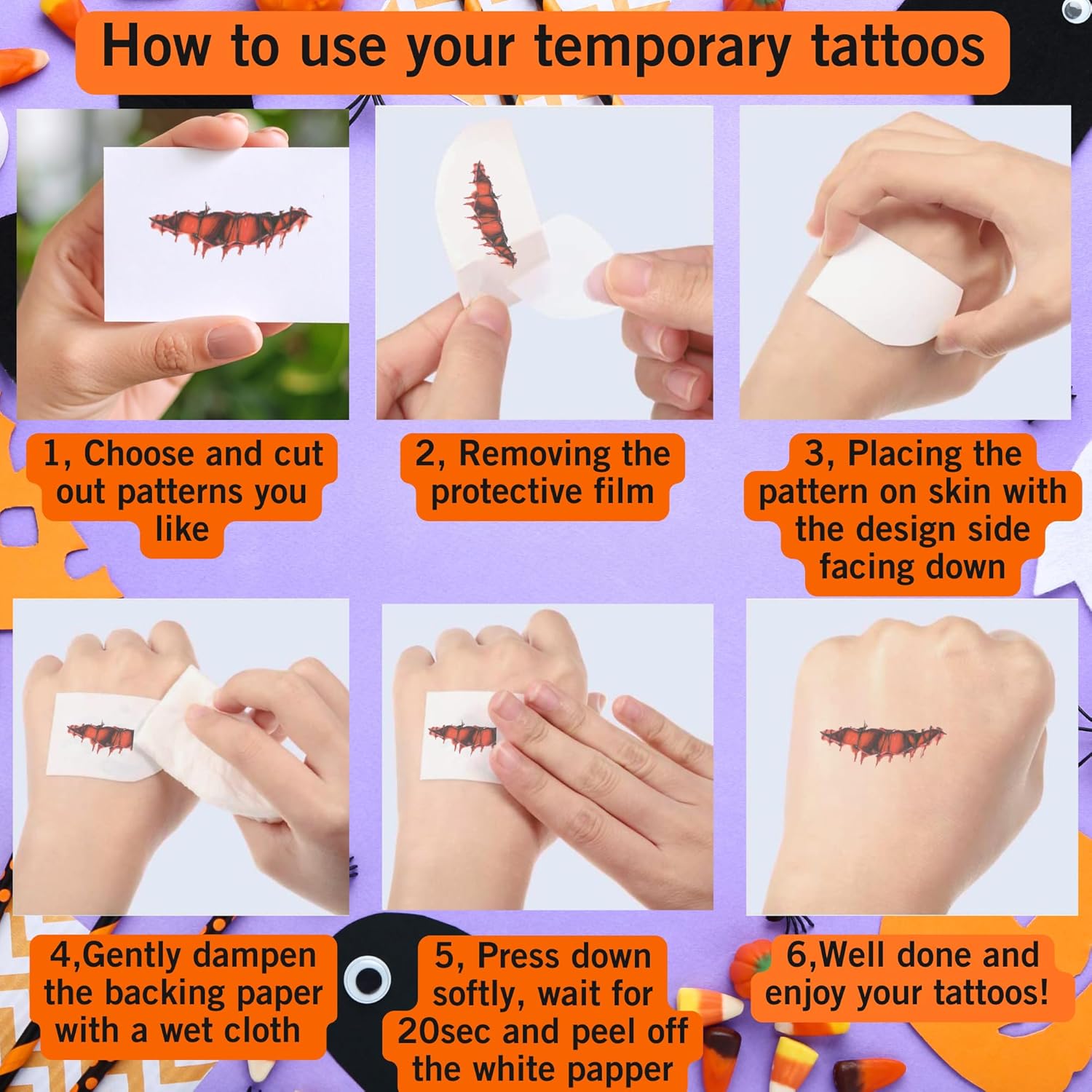 How to use your temporary tattoos

1, Choose and cut out patterns you like

2, Removing the protective film

3, Placing the pattern on skin with the design side facing down

4,Gently dampen the backing paper with a wet cloth

5, Press down softly, wait for 20sec and peel off the white papper

6,Well done and enjoy your tattoos!