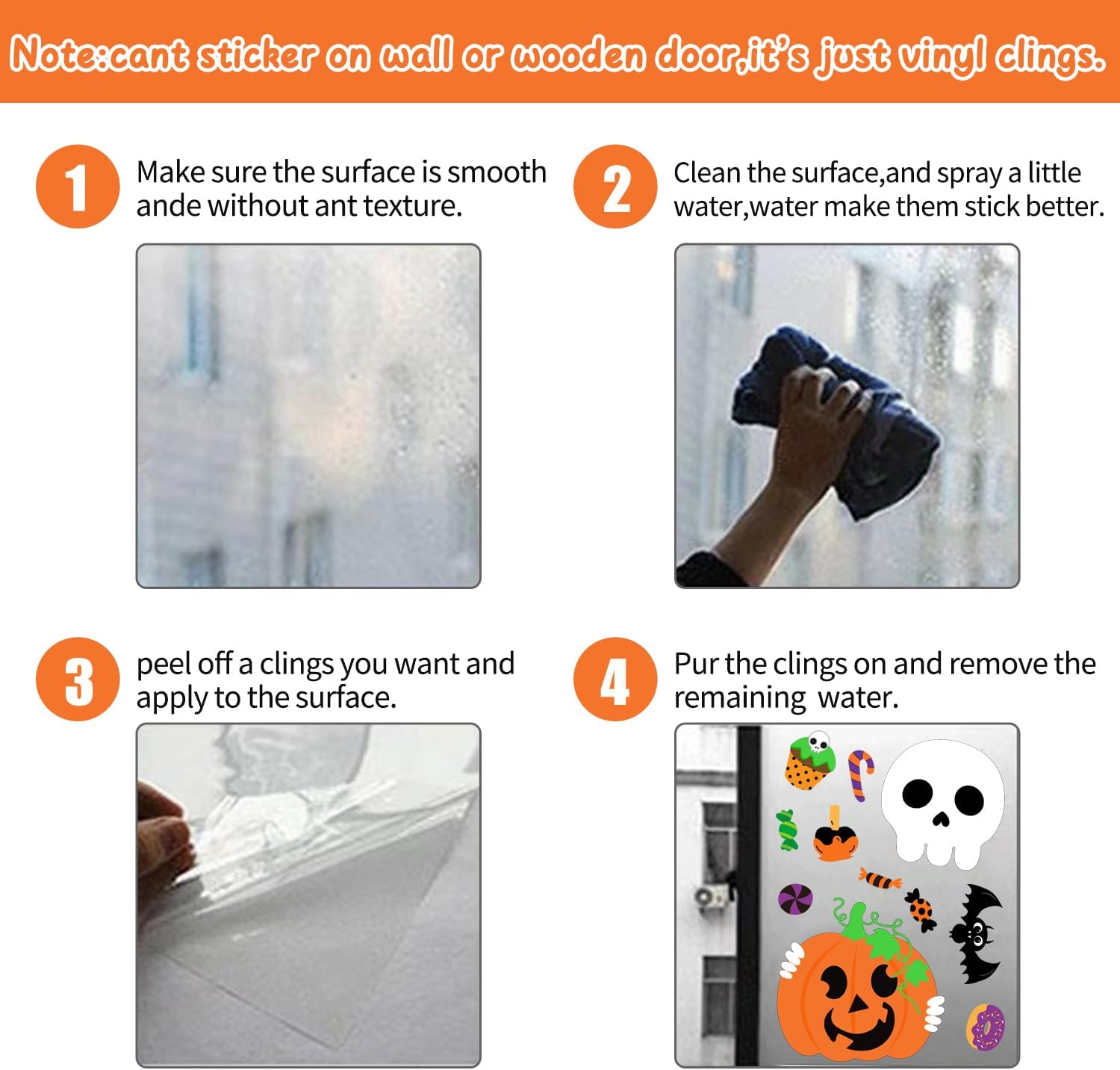 Note:cant sticker on wall or wooden door,it's just vinyl clings.

1 Make sure the surface is smooth ande without ant texture.

2 Clean the surface,and spray a little water,water make them stick better.

3 peel off a clings you want and apply to the surface.

4 Pur the clings on and remove the remaining water.