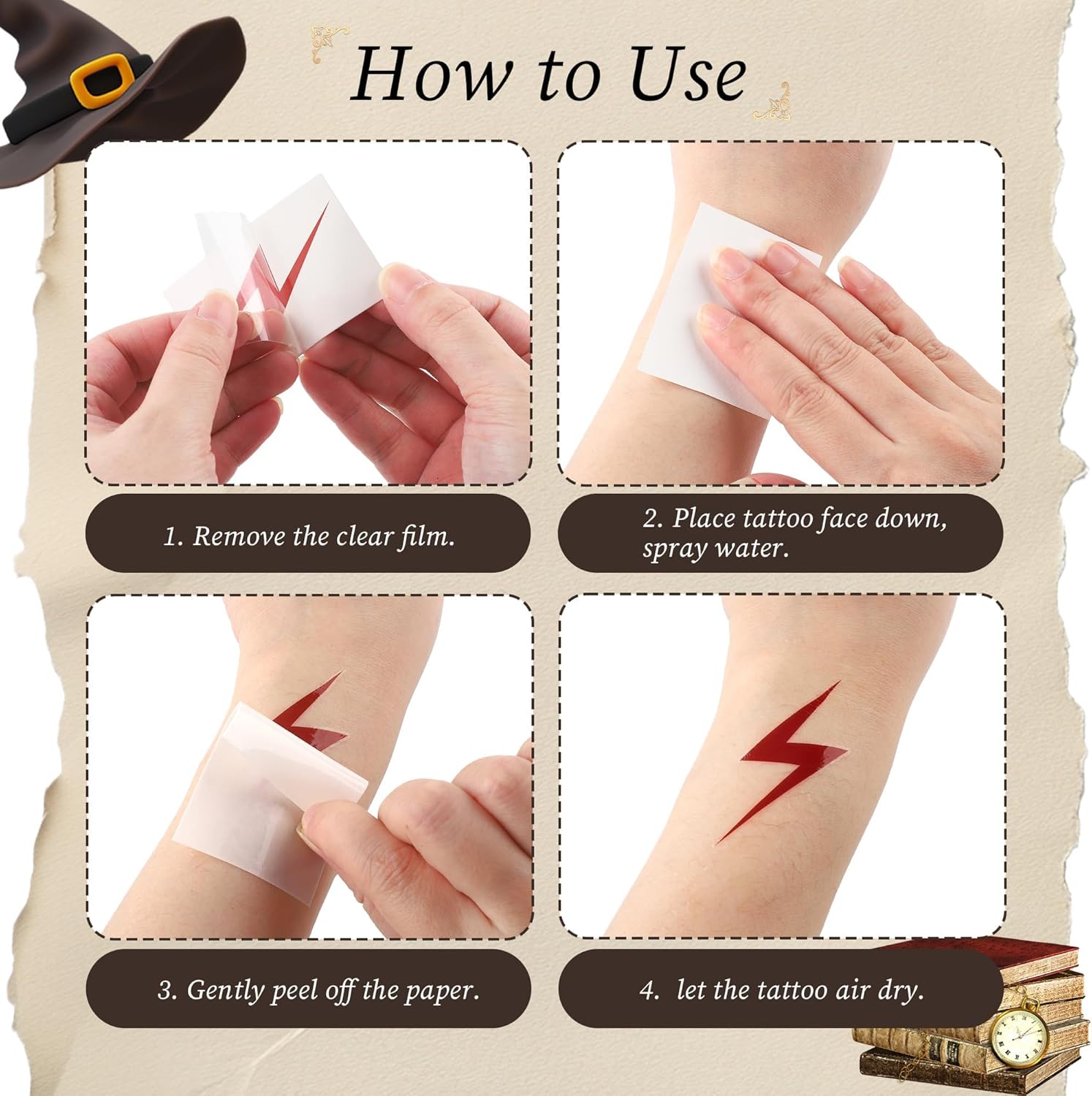 How to Use

1. Remove the clear film.

2. Place tattoo face down, spray water.

3. Gently peel off the paper.

4. let the tattoo air dry.