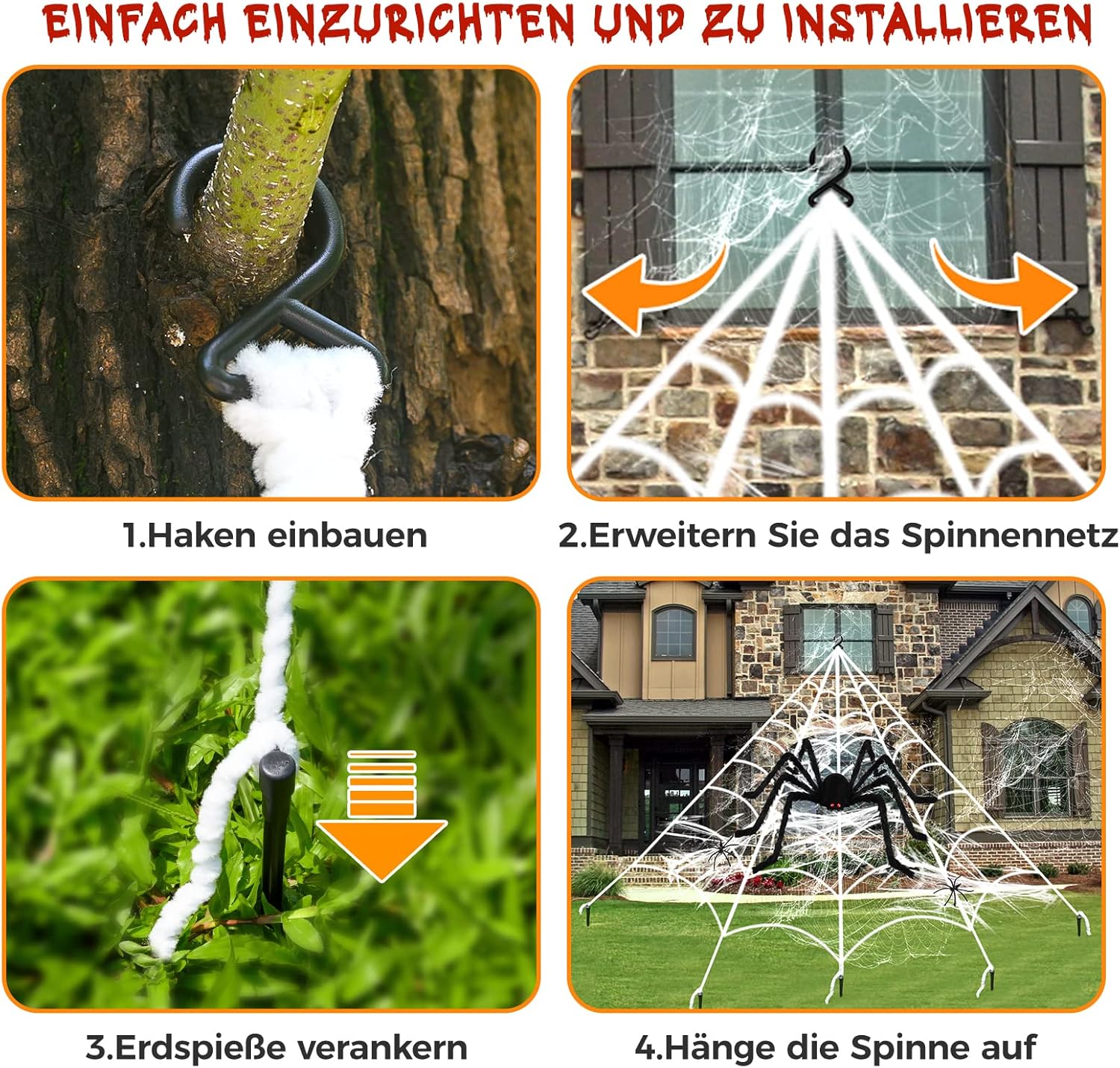 EINFACH EINZURICHTEN UND ZU INSTALLIEREN

1.Haken einbauen

2.Erweitern Sie das Spinnennetz

3.Erdspieße verankern

4.Hänge die Spinne auf