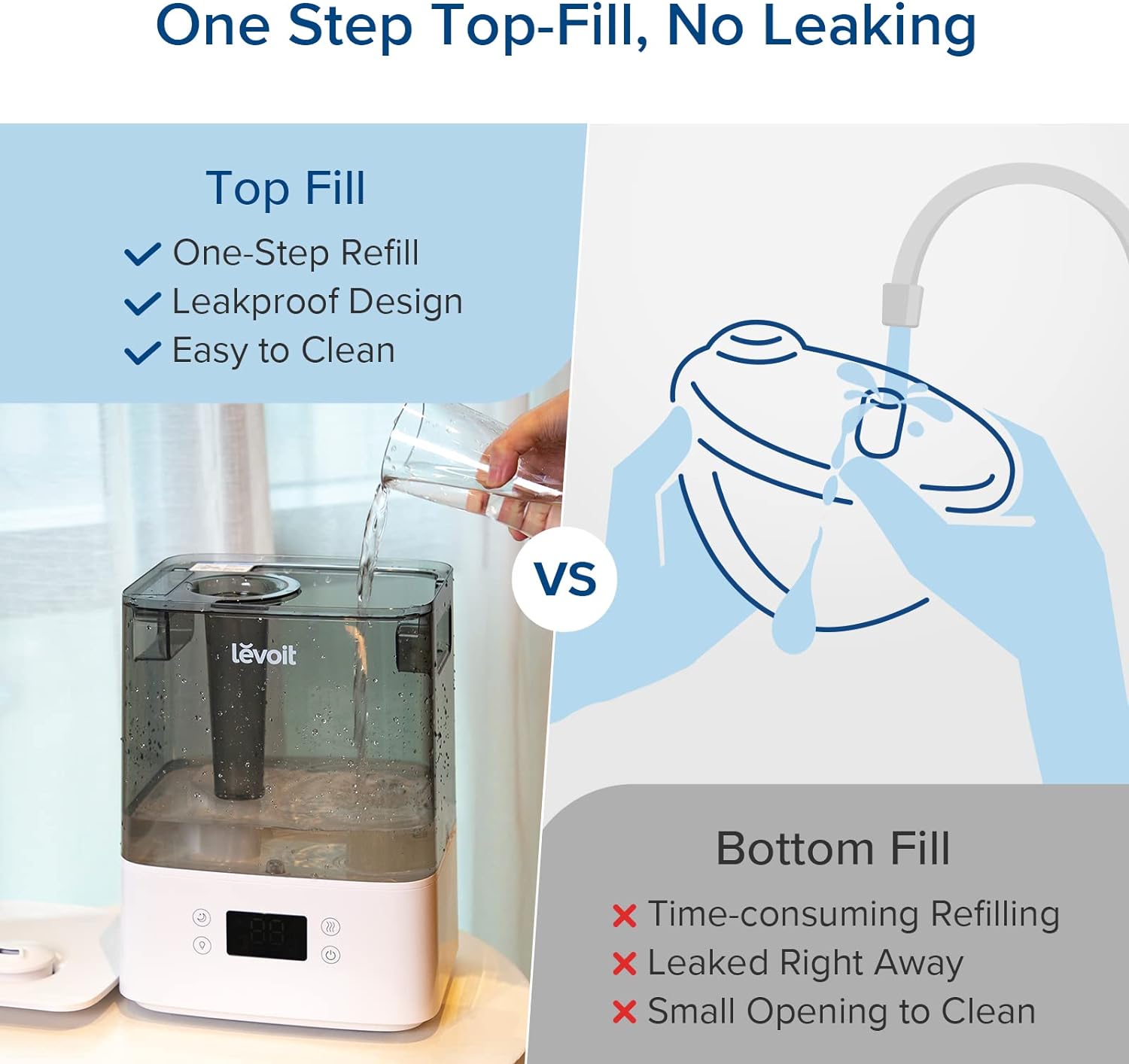 One Step Top-Fill, No Leaking

Top Fill
One-Step Refill
Leakproof Design
Easy to Clean

levoit

VS

Bottom Fill
Time-consuming Refilling
Leaked Right Away
Small Opening to Clean