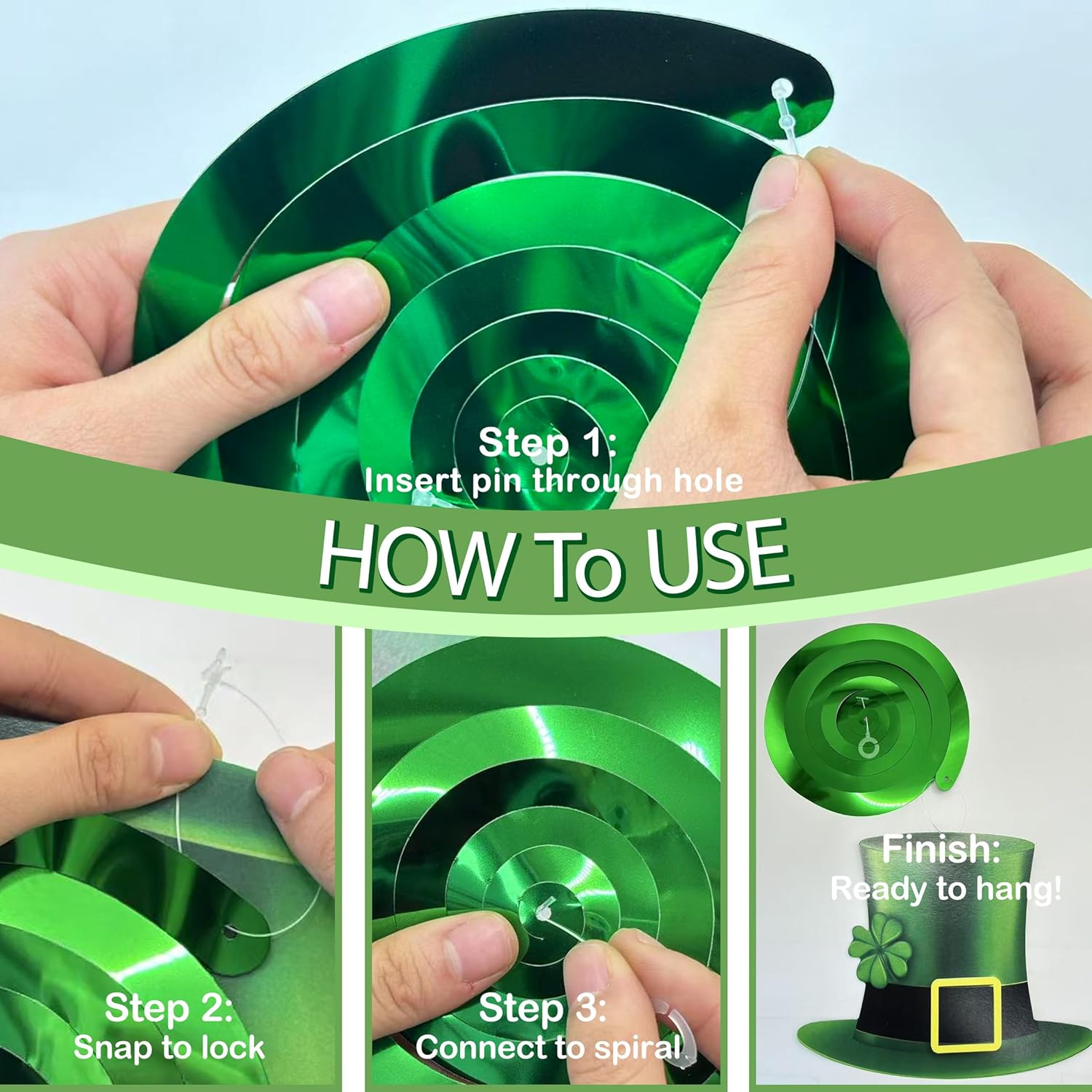 Step 1:
Insert pin through hole

HOW To USE

Step 2:
Snap to lock

Step 3:
Connect to spiral

Finish:
Ready to hang!