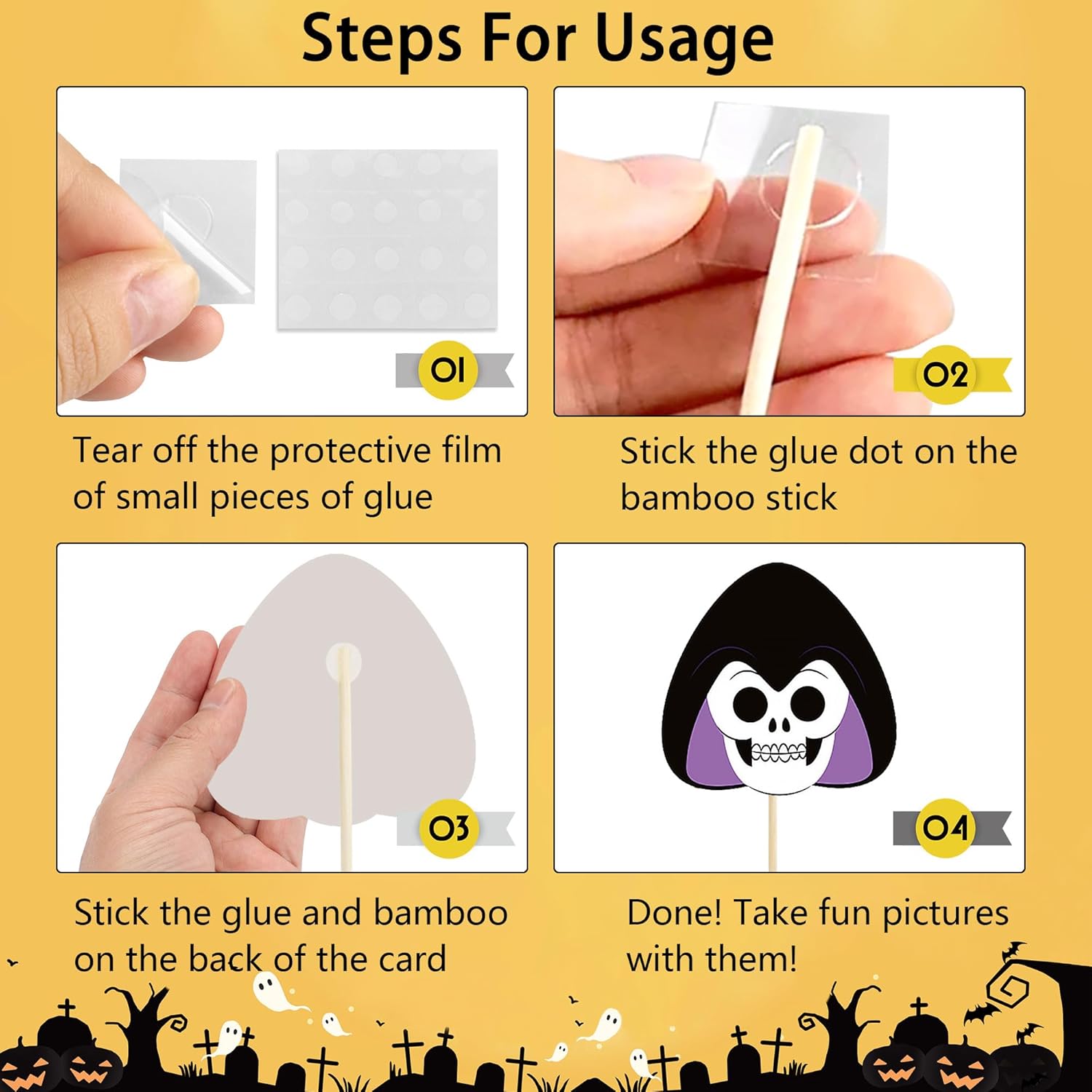 Steps For Usage

01

Tear off the protective film of small pieces of glue

02

Stick the glue dot on the bamboo stick

03

Stick the glue and bamboo on the back of the card

04

Done! Take fun pictures with them!