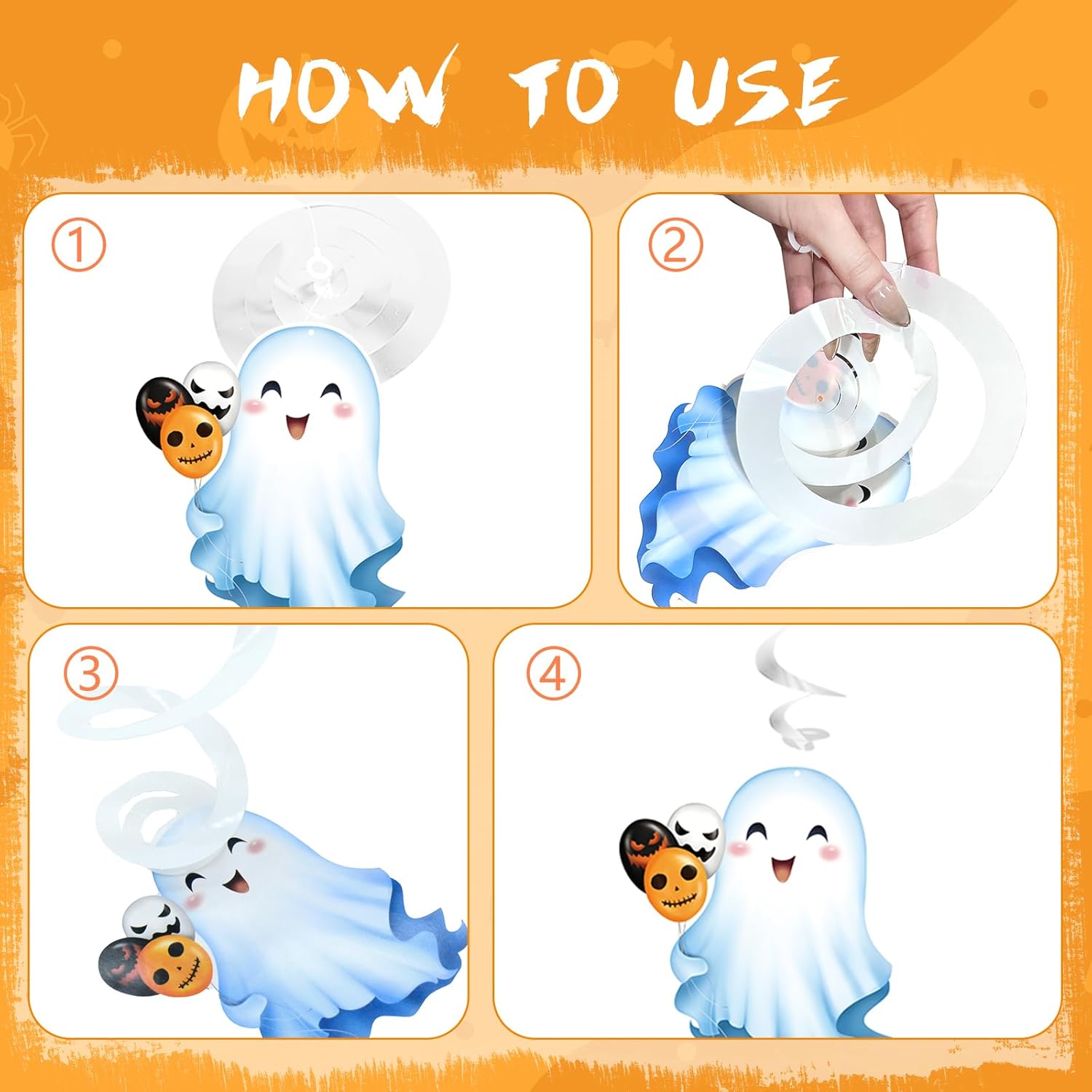 HOW TO USE

①

②

③

④