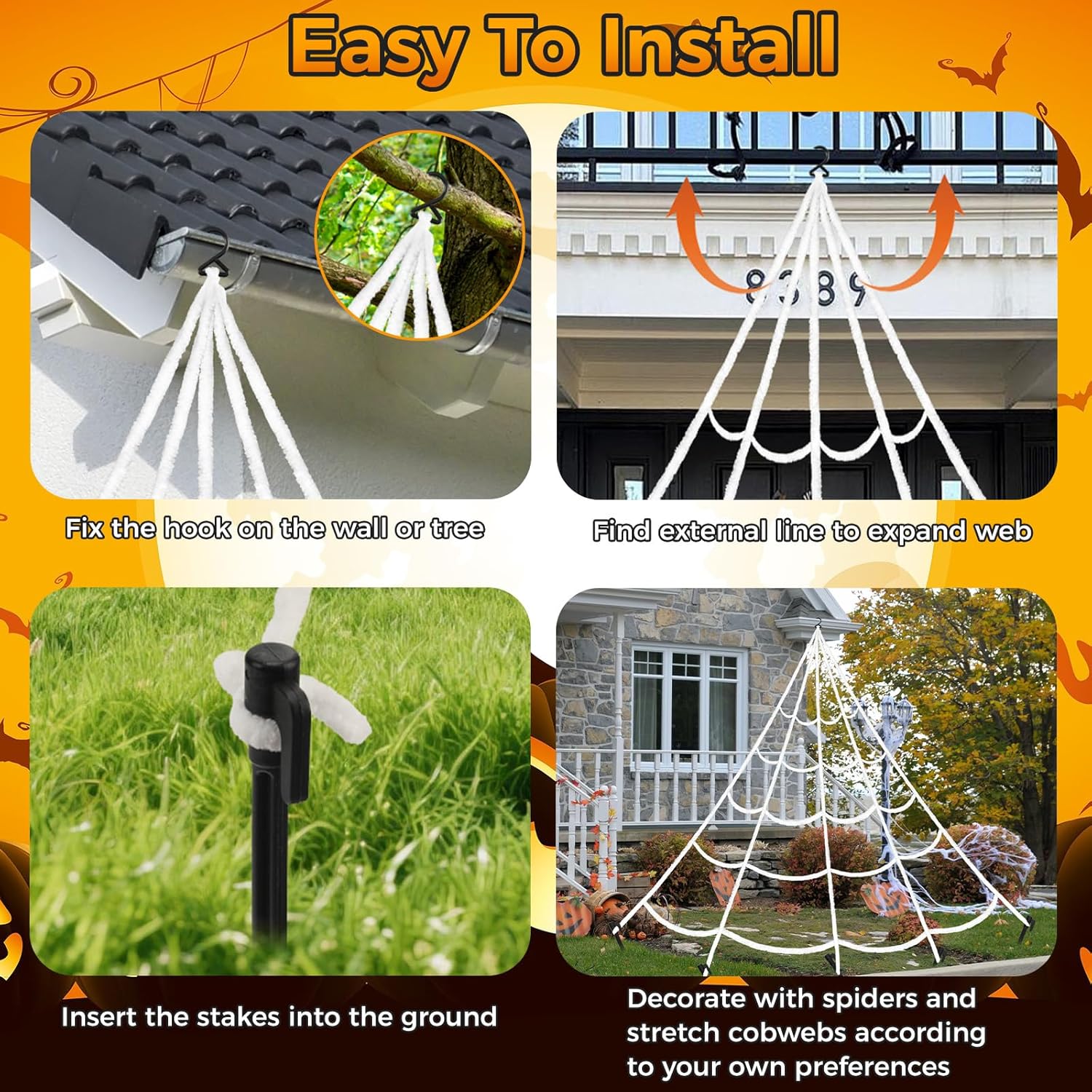 Easy To Install

8389

Fix the hook on the wall or tree

Find external line to expand web

Insert the stakes into the ground

Decorate with spiders and stretch cobwebs according to your own preferences