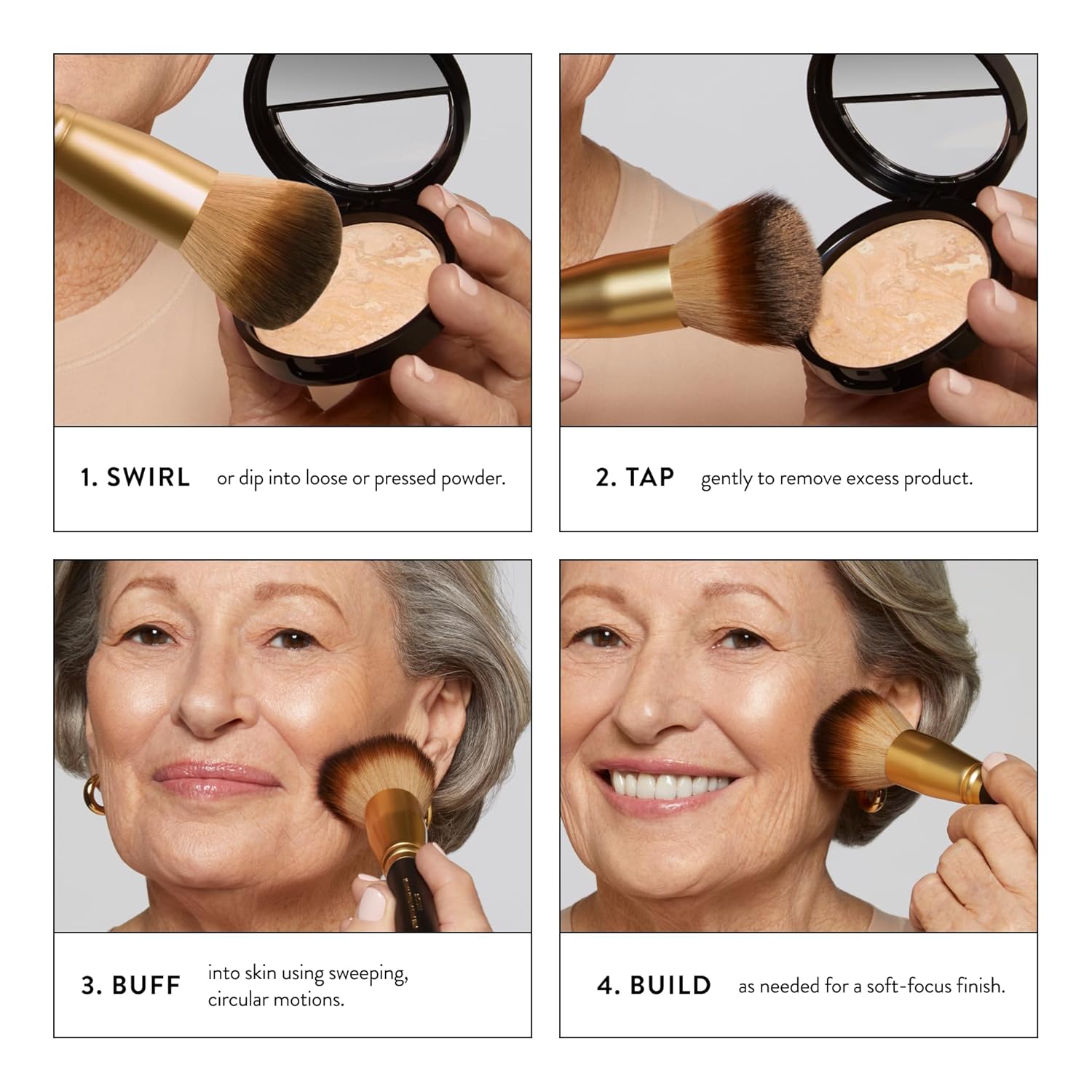 1. SWIRL or dip into loose or pressed powder.

2. TAP gently to remove excess product.

3. BUFF into skin using sweeping, circular motions.

4. BUILD as needed for a soft-focus finish.