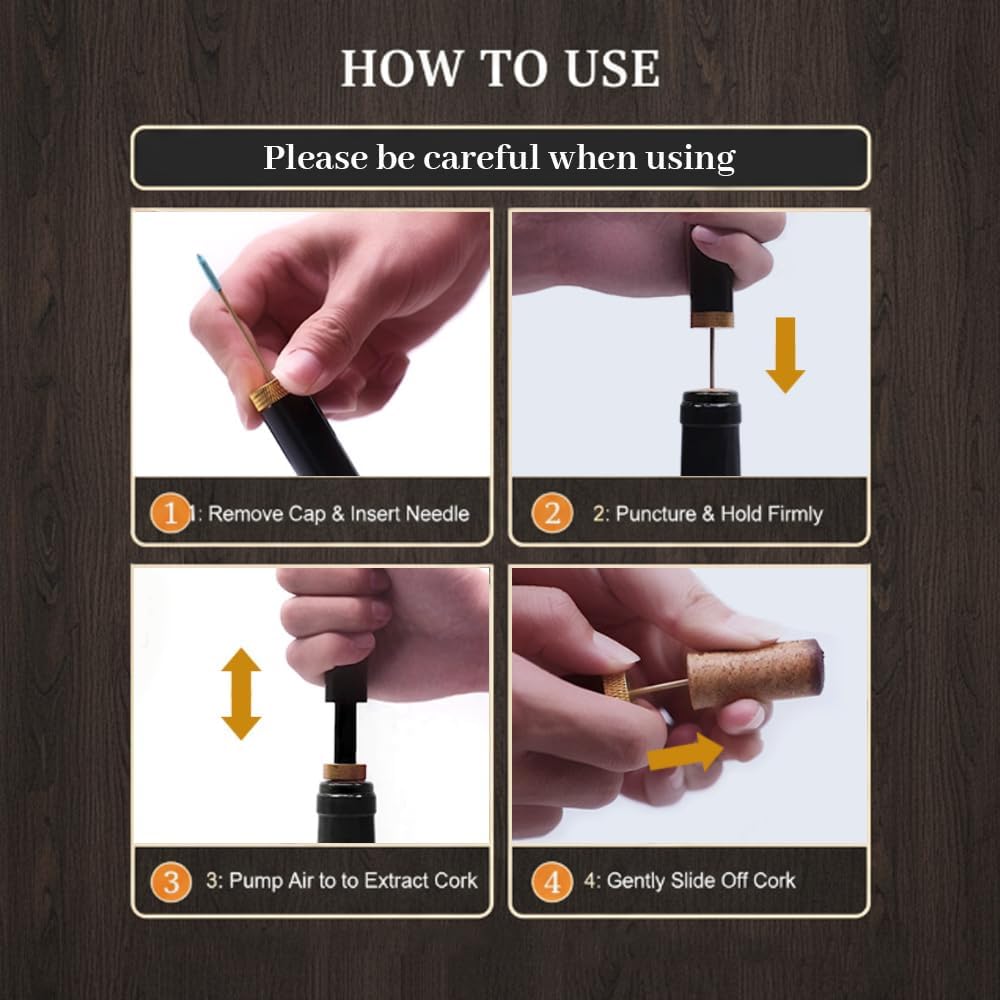 HOW TO USE

Please be careful when using

1 1: Remove Cap & Insert Needle

2 2: Puncture & Hold Firmly

3 3: Pump Air to to Extract Cork

4 4: Gently Slide Off Cork