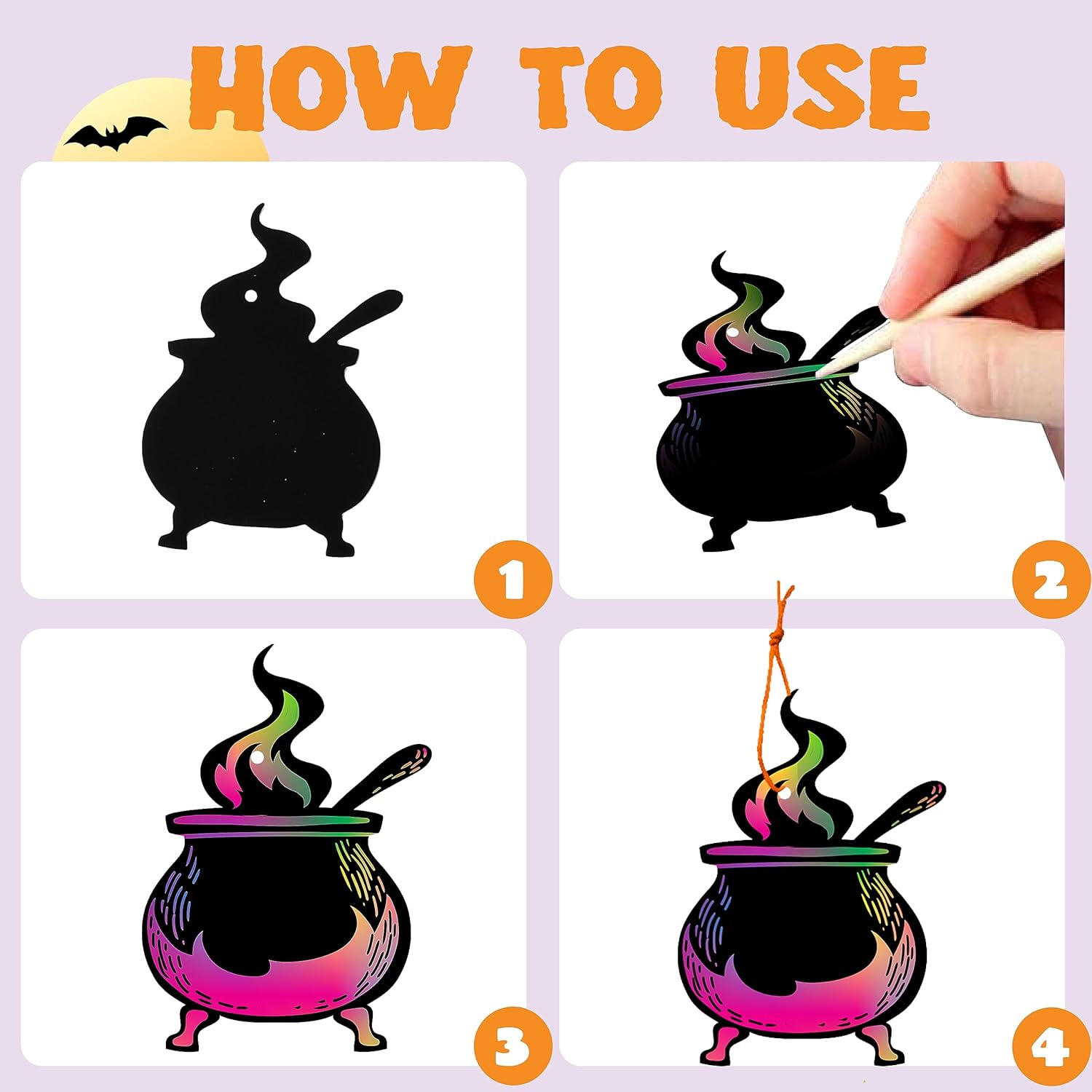 HOW TO USE

1

2

3

4