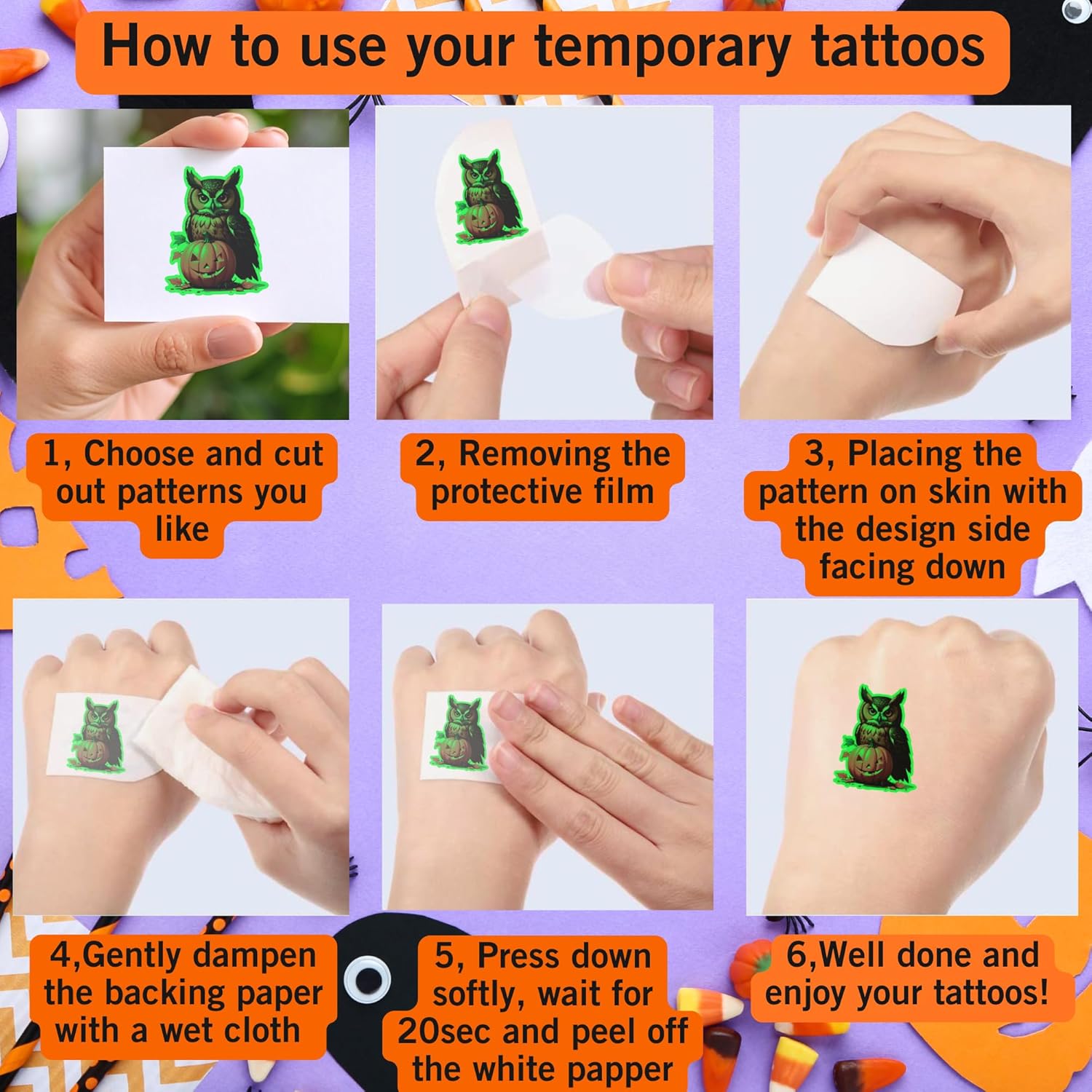 How to use your temporary tattoos

1, Choose and cut out patterns you like

2, Removing the protective film

3, Placing the pattern on skin with the design side facing down

4,Gently dampen the backing paper with a wet cloth

5, Press down softly, wait for 20sec and peel off the white papper

6,Well done and enjoy your tattoos!