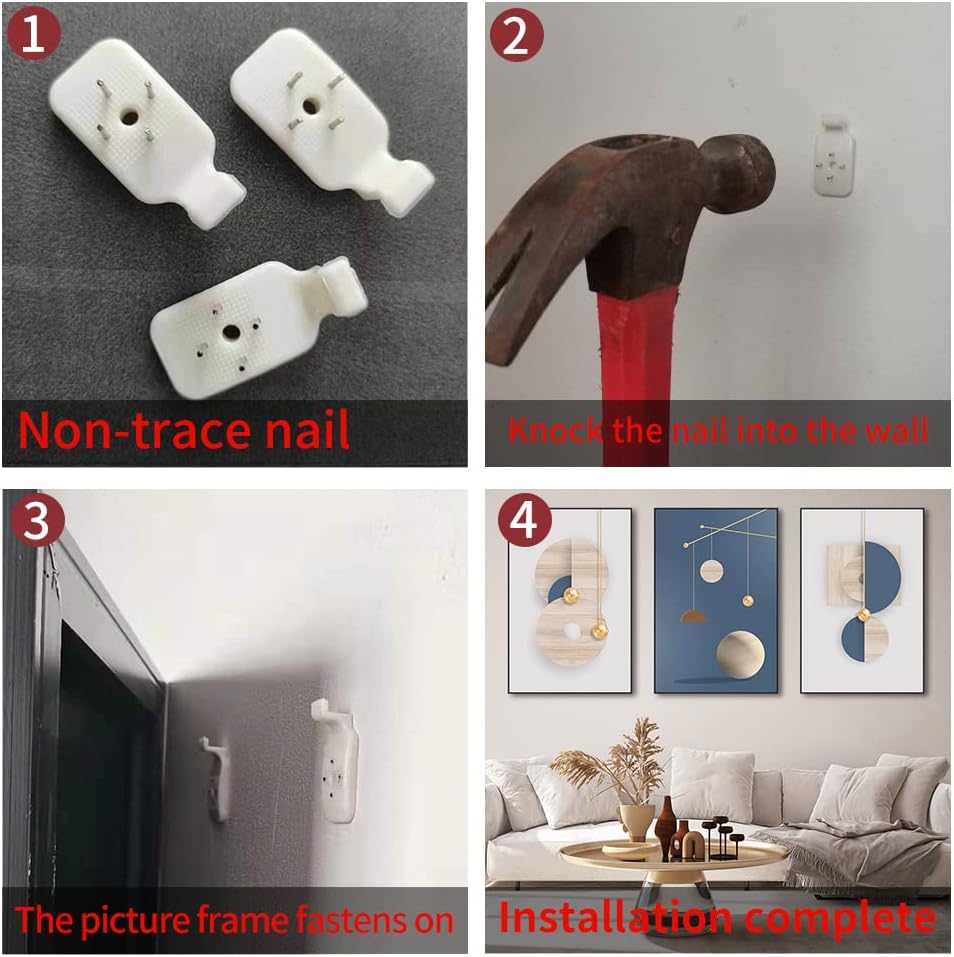 1

Non-trace nail

2

Knock the nail into the wall

3

The picture frame fastens on

4

Installation complete