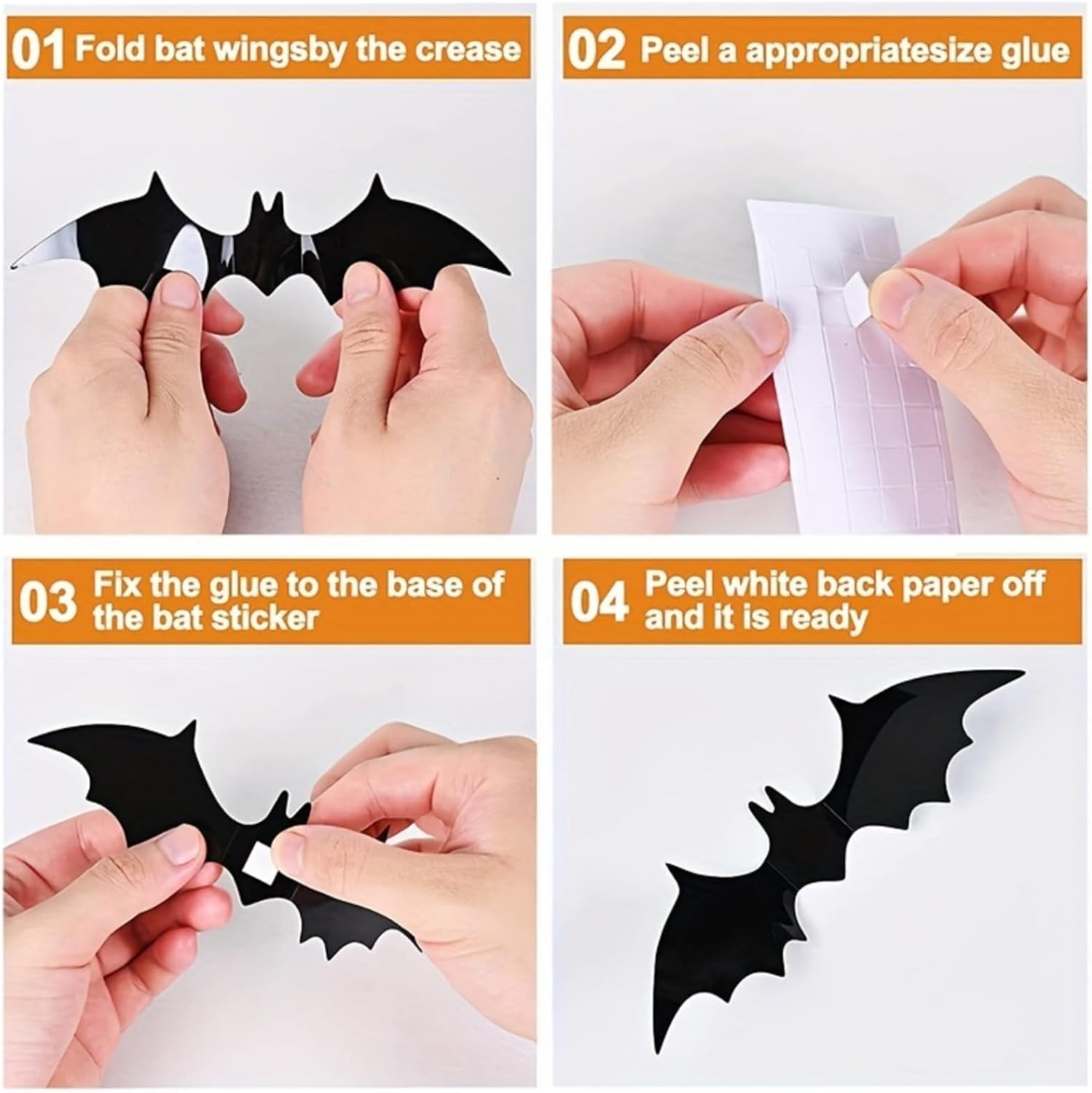 01 Fold bat wingsby the crease

02 Peel a appropriatesize glue

03 Fix the glue to the base of the bat sticker

04 Peel white back paper off and it is ready