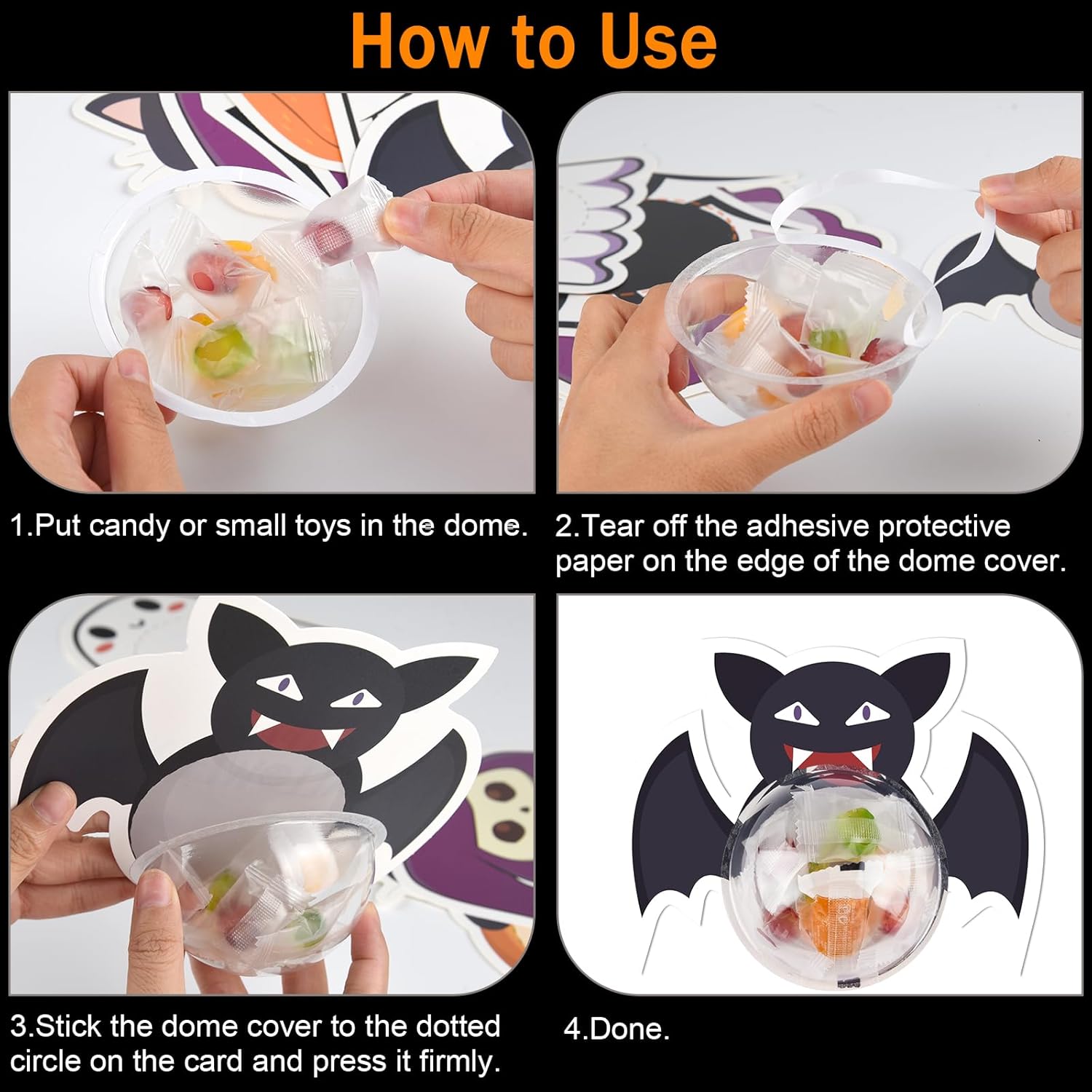 How to Use

1.Put candy or small toys in the dome.

2.Tear off the adhesive protective paper on the edge of the dome cover.

3.Stick the dome cover to the dotted circle on the card and press it firmly.

4.Done.