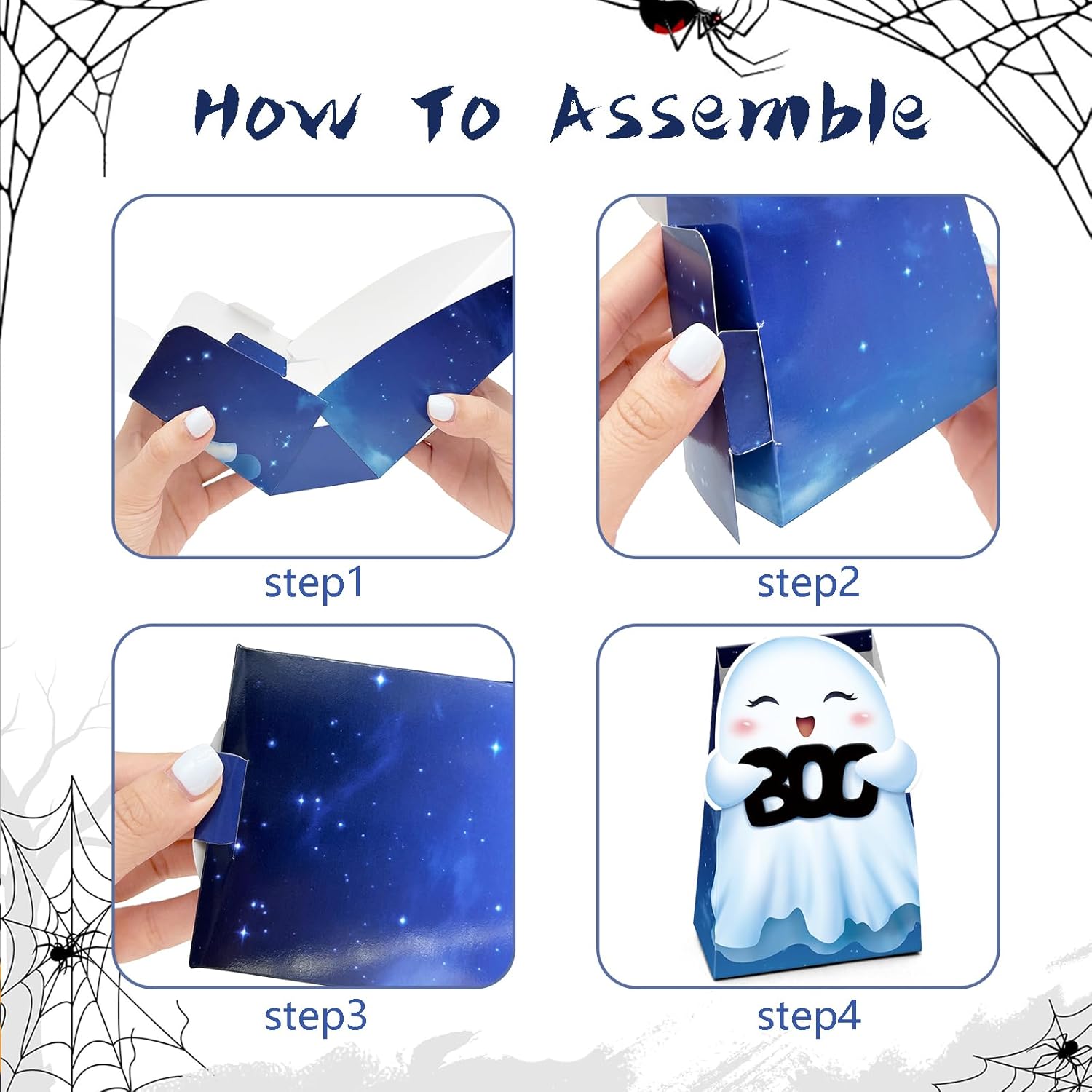 How To Assemble

step1

step2

step3

BOO

step4