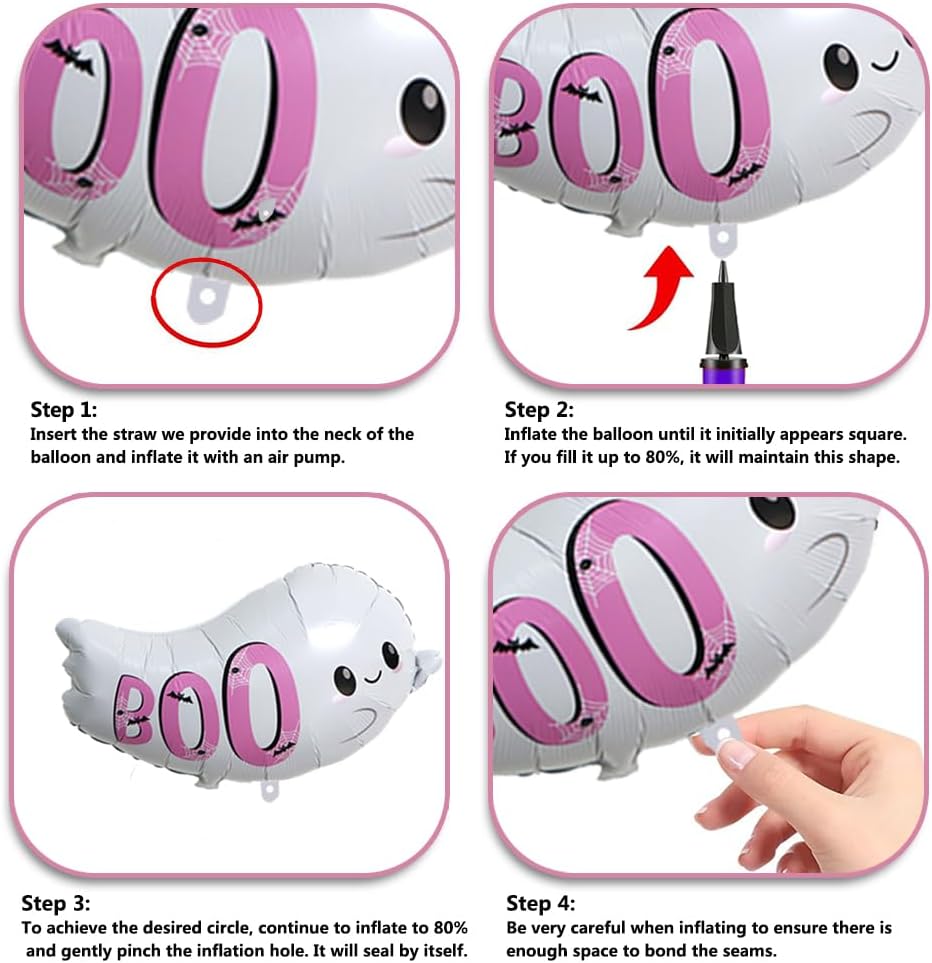 OO

BOO

Step 1:
Insert the straw we provide into the neck of the balloon and inflate it with an air pump.

Step 2:
Inflate the balloon until it initially appears square. If you fill it up to 80%, it will maintain this shape.

BOO

OO

Step 3:
To achieve the desired circle, continue to inflate to 80% and gently pinch the inflation hole. It will seal by itself.

Step 4:
Be very careful when inflating to ensure there is enough space to bond the seams.