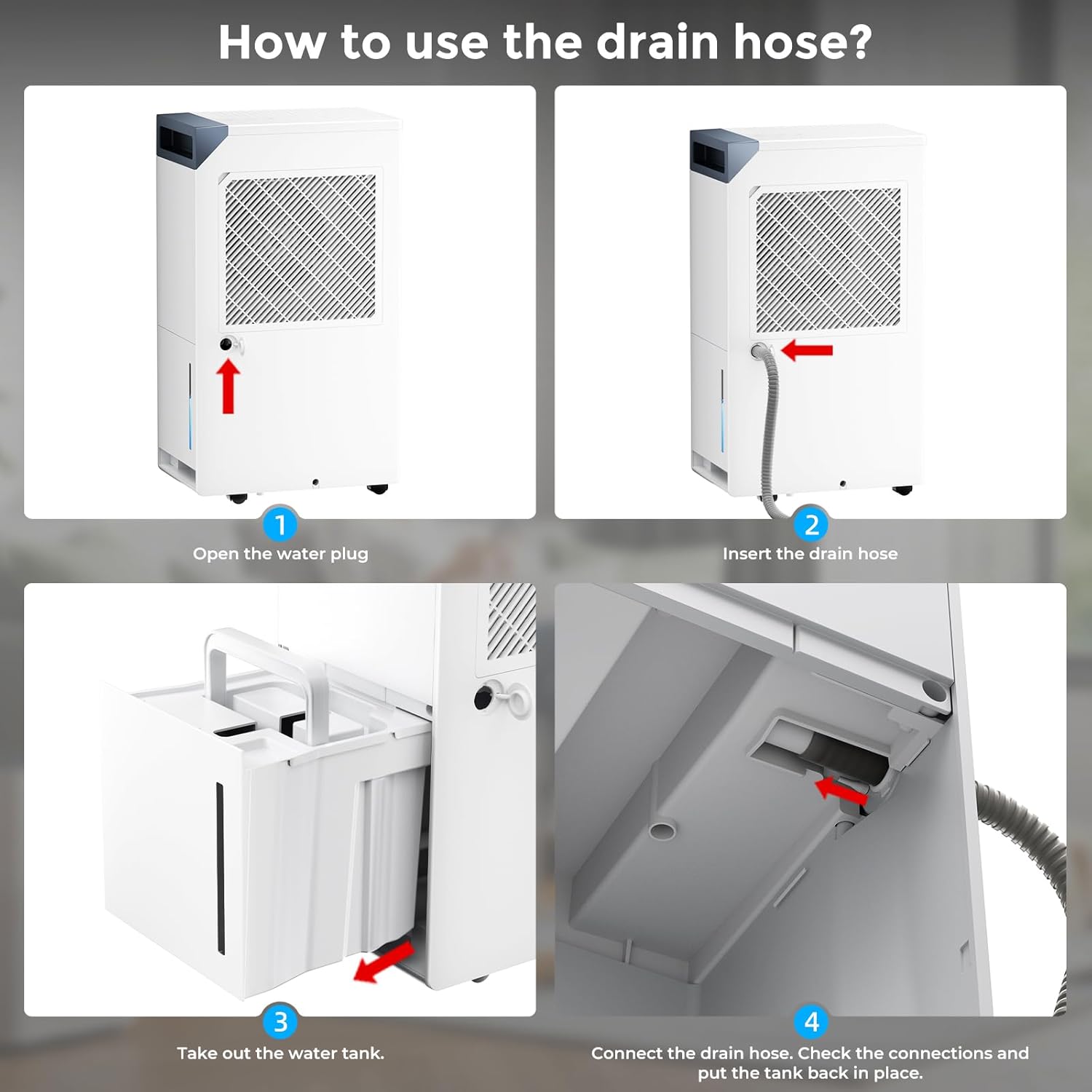 How to use the drain hose?

1
Open the water plug

2
Insert the drain hose

3
Take out the water tank.

4
Connect the drain hose. Check the connections and put the tank back in place.