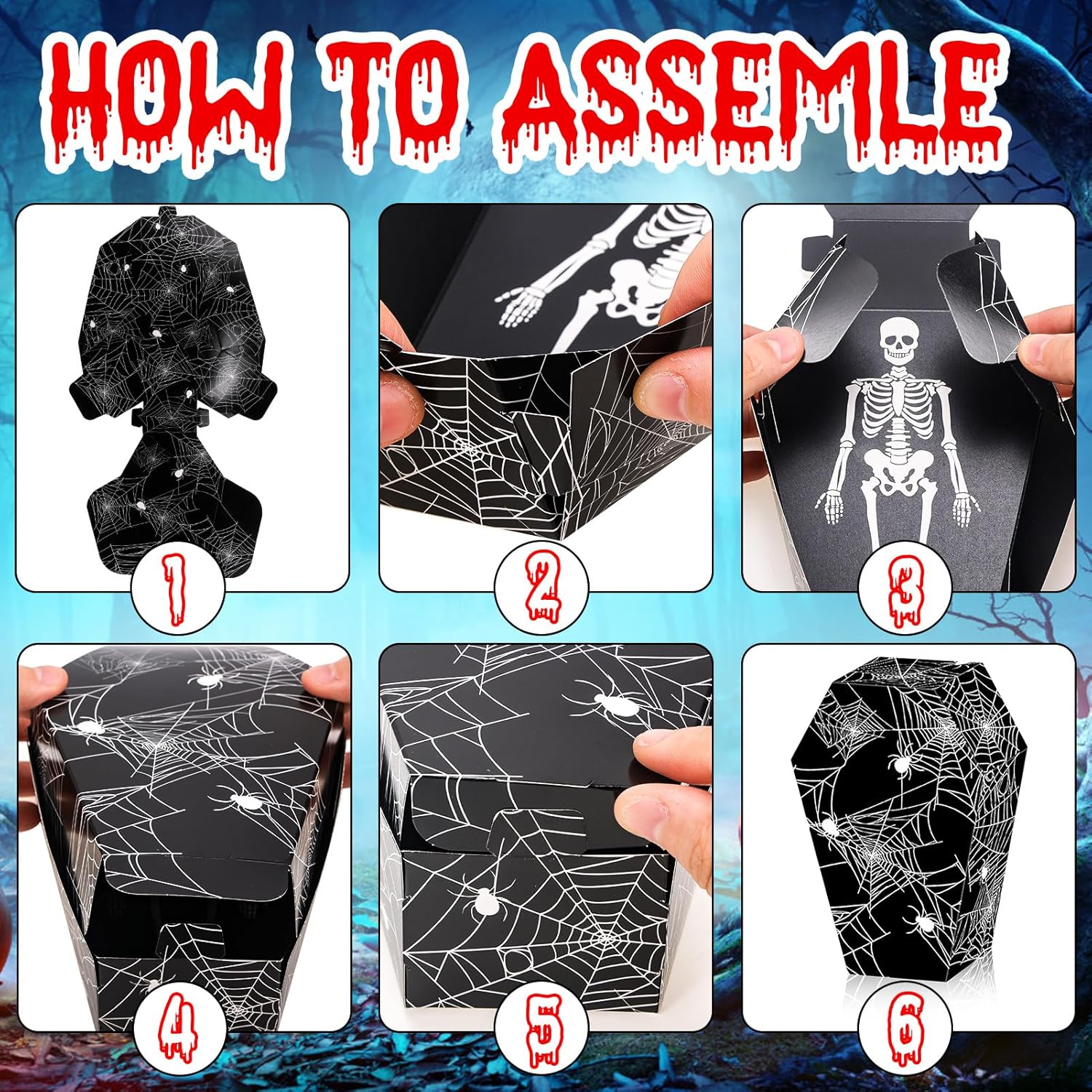 HOW TO ASSEMLE

1

2

3

4

5

6